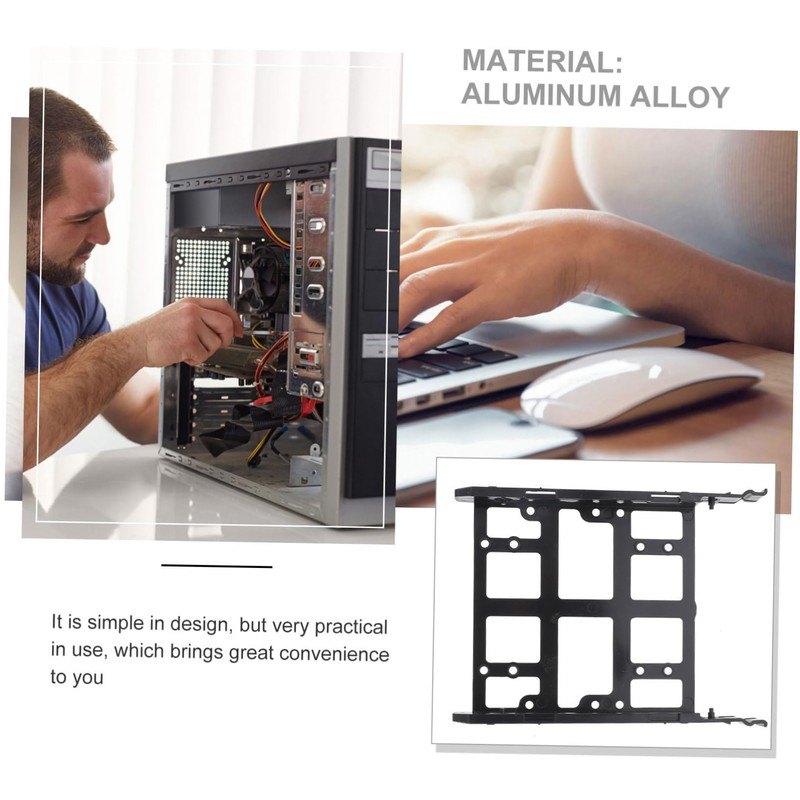 MATERIAL:
ALUMINUM ALLOY

It is simple in design, but very practical in use, which brings great convenience to you