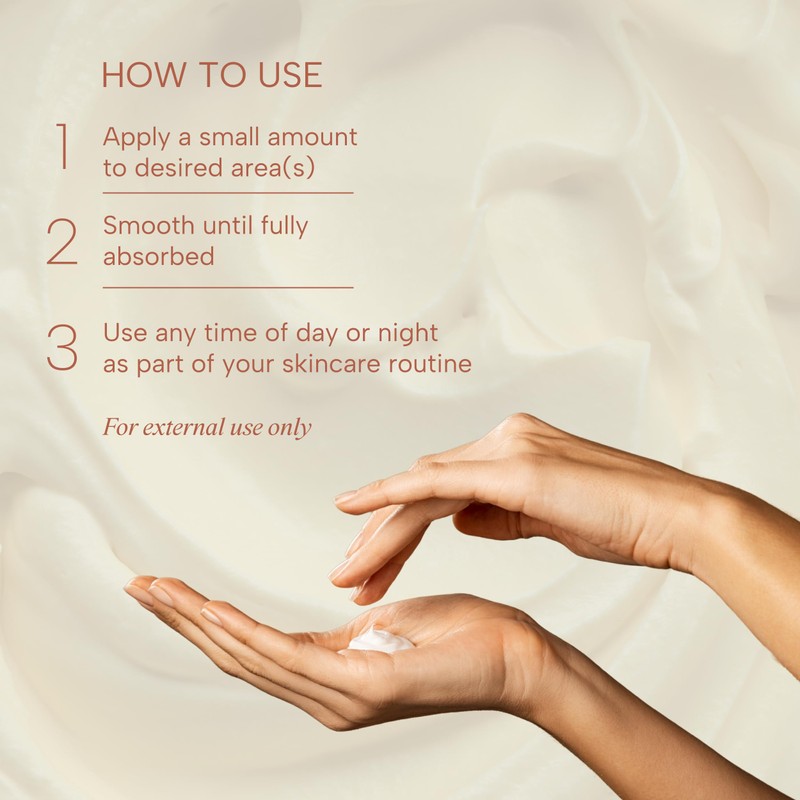 HOW TO USE

1 Apply a small amount to desired area(s)

2 Smooth until fully absorbed

3 Use any time of day or night as part of your skincare routine

For external use only