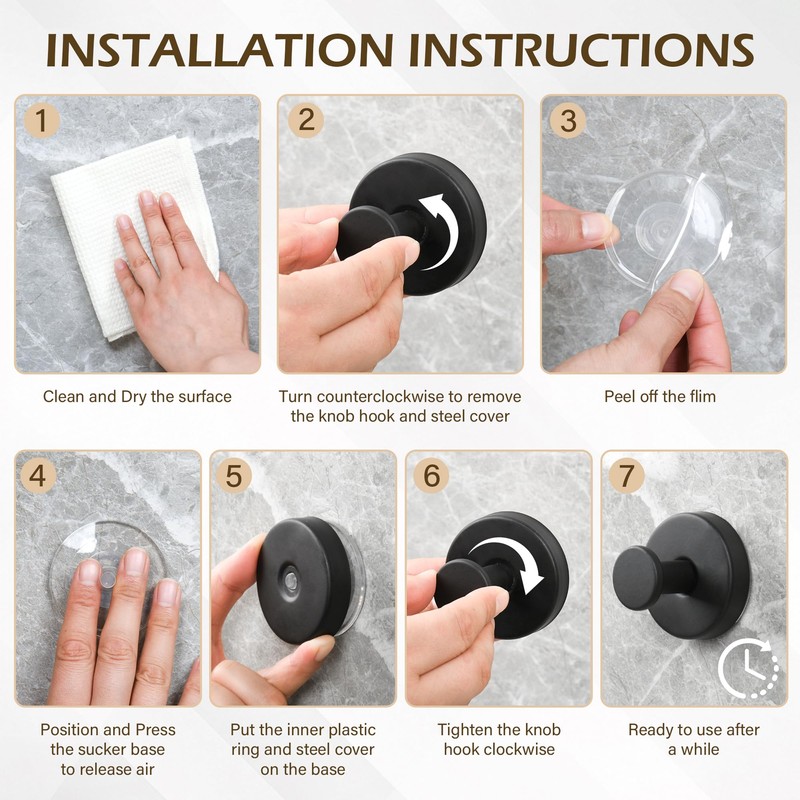 INSTALLATION INSTRUCTIONS

1

Clean and Dry the surface

2

Turn counterclockwise to remove the knob hook and steel cover

3

Peel off the flim

4

Position and Press the sucker base to release air

5

Put the inner plastic ring and steel cover on the base

6

Tighten the knob hook clockwise

7

Ready to use after a while