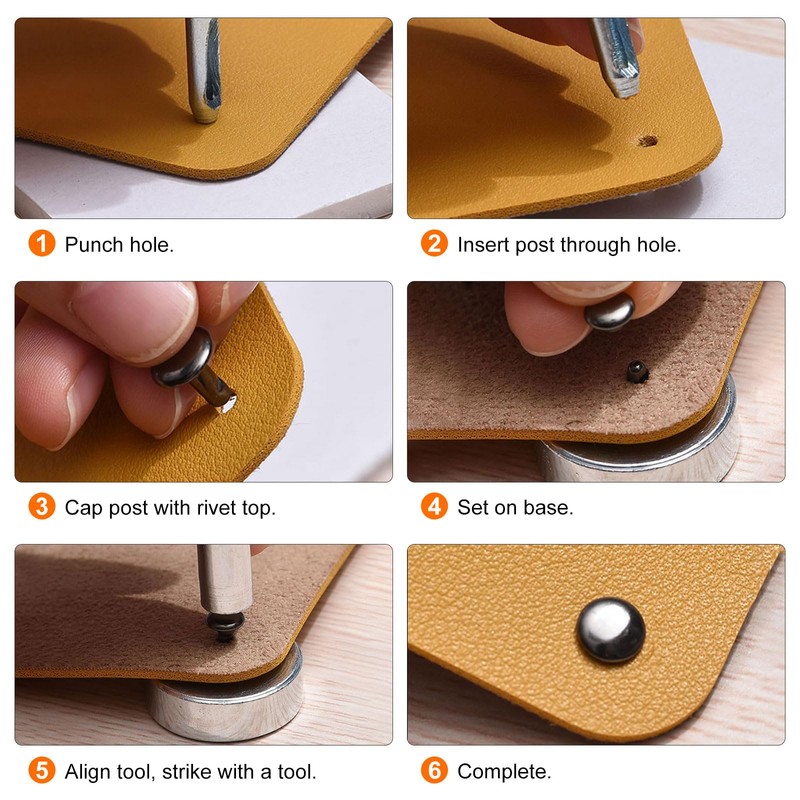 1 Punch hole.

2 Insert post through hole.

3 Cap post with rivet top.

4 Set on base.

5 Align tool, strike with a tool.

6 Complete.