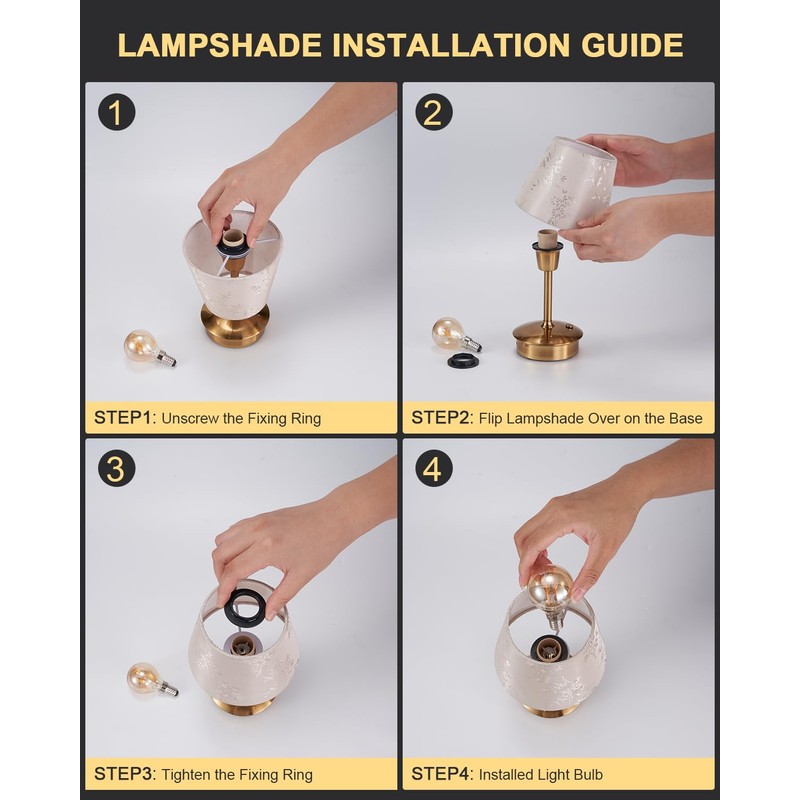 LAMPSHADE INSTALLATION GUIDE

1

STEP1: Unscrew the Fixing Ring

2

STEP2: Flip Lampshade Over on the Base

3

STEP3: Tighten the Fixing Ring

4

STEP4: Installed Light Bulb