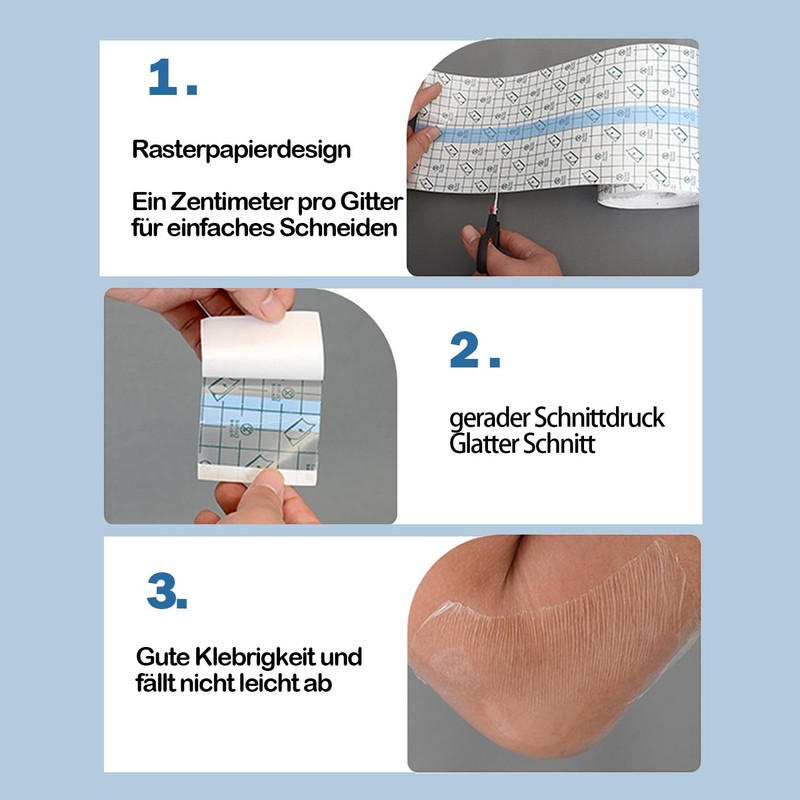 1.

Rasterpapierdesign

Ein Zentimeter pro Gitter für einfaches Schneiden

2.

gerader Schnittdruck
Glatter Schnitt

3.

Gute Klebrigkeit und fällt nicht leicht ab