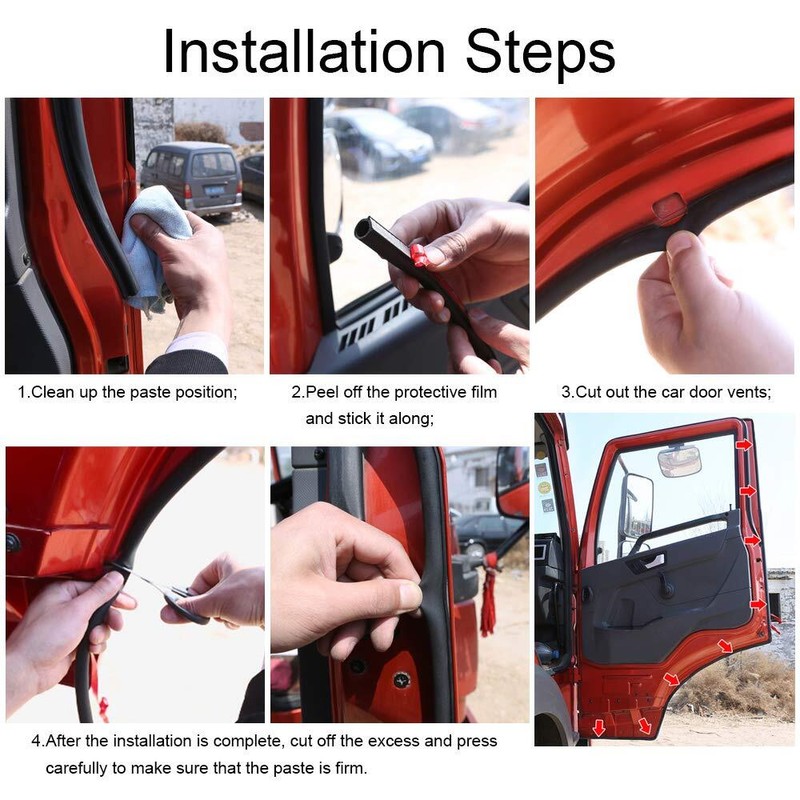 Installation Steps

1.Clean up the paste position;

2.Peel off the protective film and stick it along;

3.Cut out the car door vents;

4.After the installation is complete, cut off the excess and press carefully to make sure that the paste is firm.