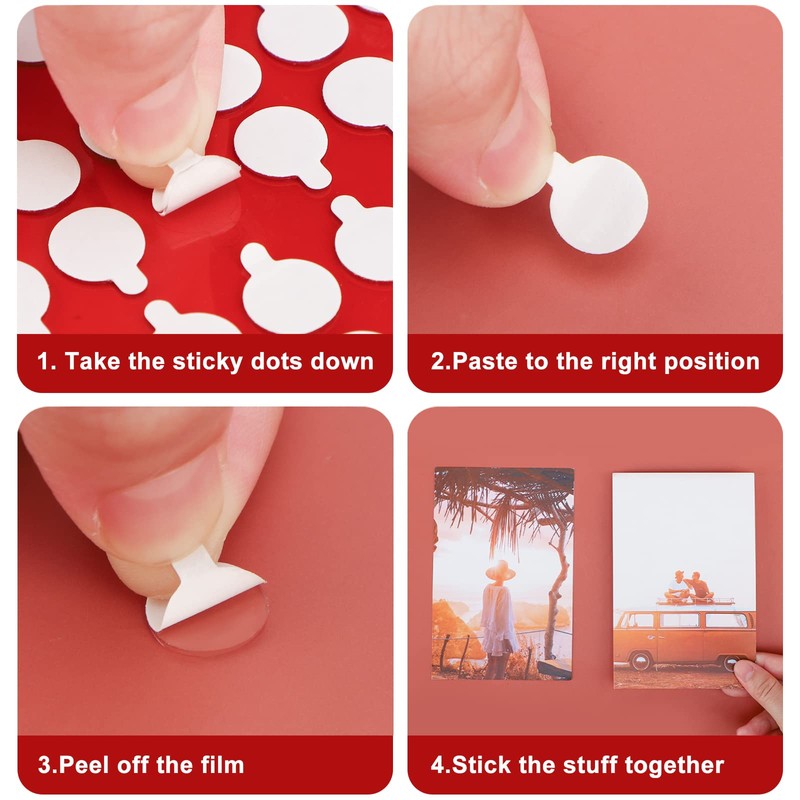 1. Take the sticky dots down

2.Paste to the right position

3.Peel off the film

4.Stick the stuff together