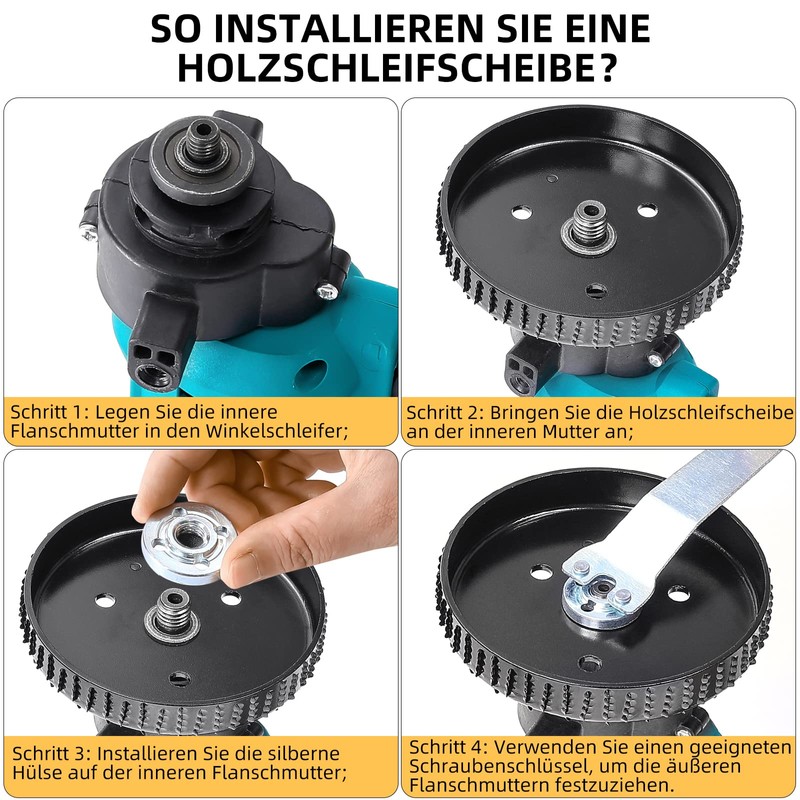 SO INSTALLIEREN SIE EINE HOLZSCHLEIFSCHEIBE?

Schritt 1: Legen Sie die innere Flanschmutter in den Winkelschleifer;

Schritt 2: Bringen Sie die Holzschleifscheibe an der inneren Mutter an;

Schritt 3: Installieren Sie die silberne Hülse auf der inneren Flanschmutter;

Schritt 4: Verwenden Sie einen geeigneten Schraubenschlüssel, um die äußeren Flanschmuttern festzuziehen.