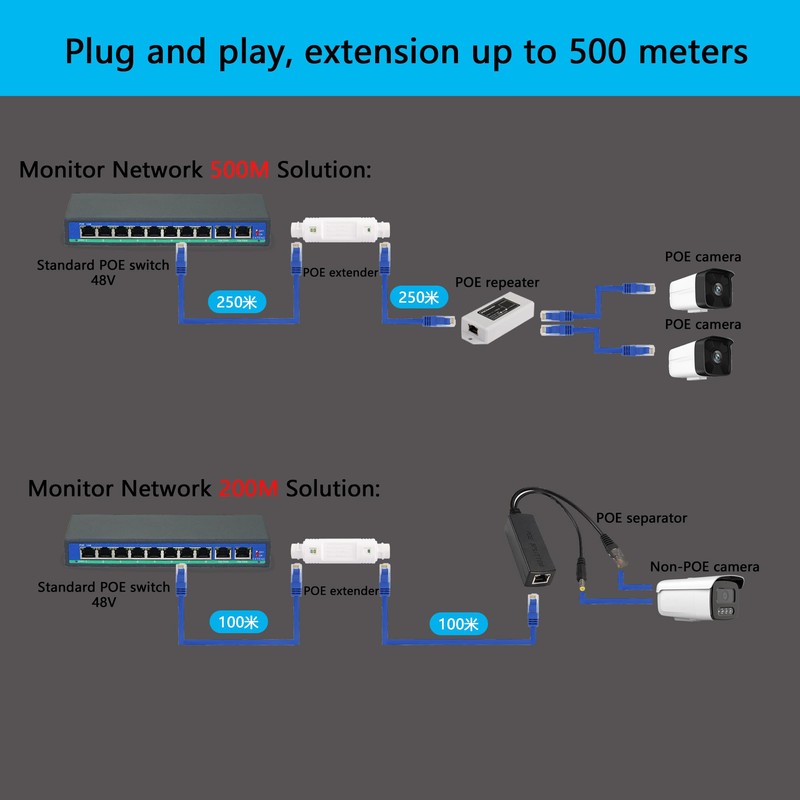 Plug and play, extension up to 500 meters

Monitor Network 500M Solution:

Standard POE switch 48V

250米

POE extender

250米

POE repeater

POE camera

POE camera

Monitor Network 200M Solution:

Standard POE switch 48V

100米

POE extender

100米

POE separator

Non-POE camera