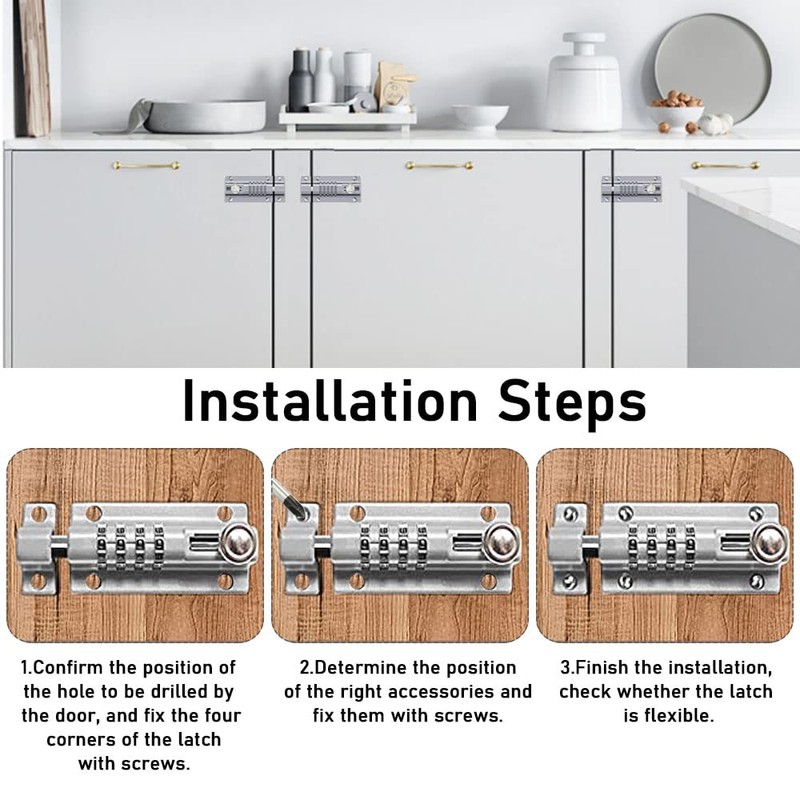 Installation Steps

1.Confirm the position of the hole to be drilled by the door, and fix the four corners of the latch with screws.

2.Determine the position of the right accessories and fix them with screws.

3.Finish the installation, check whether the latch is flexible.