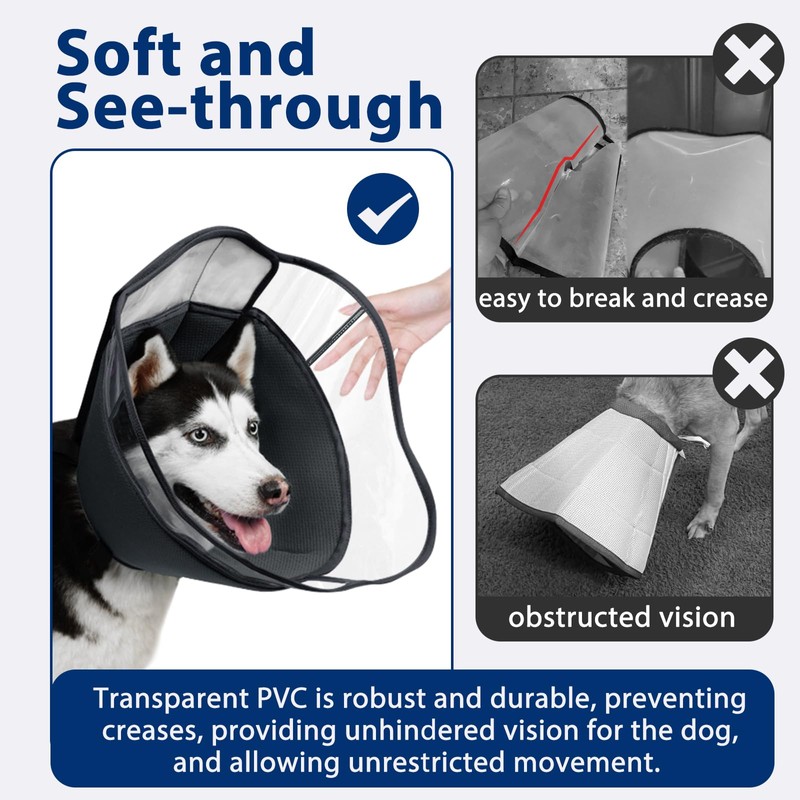 Soft and See-through

easy to break and crease

obstructed vision

Transparent PVC is robust and durable, preventing creases, providing unhindered vision for the dog, and allowing unrestricted movement.