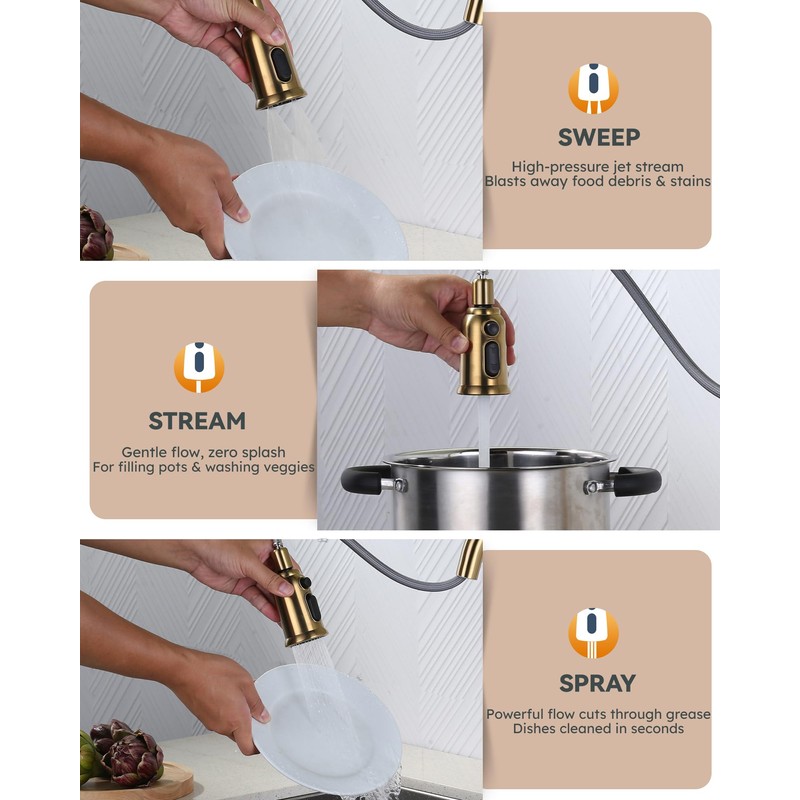 SWEEP

High-pressure jet stream
Blasts away food debris & stains

STREAM

Gentle flow, zero splash
For filling pots & washing veggies

SPRAY

Powerful flow cuts through grease
Dishes cleaned in seconds