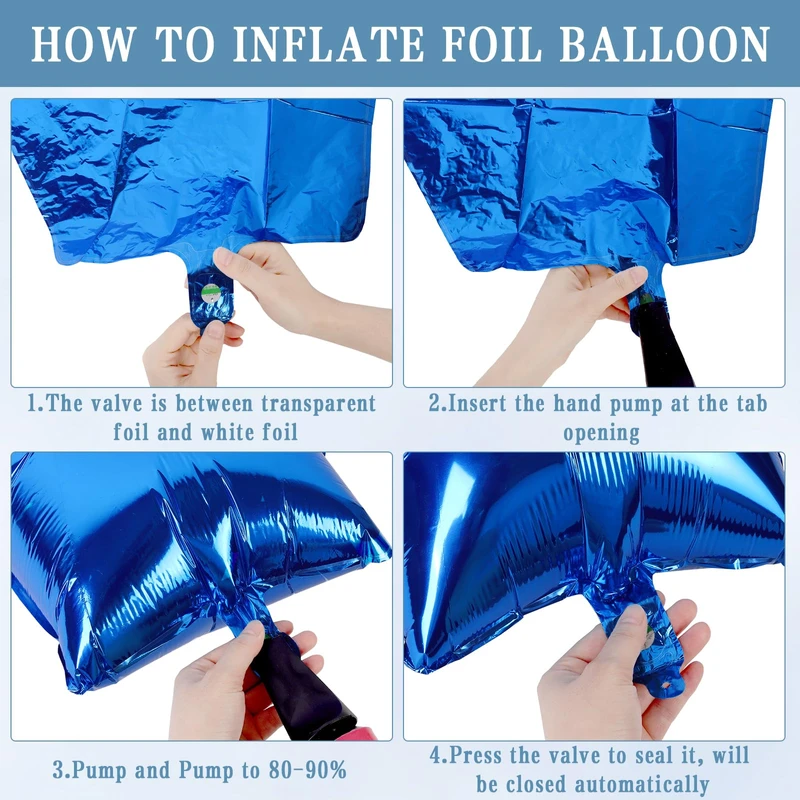 HOW TO INFLATE FOIL BALLOON

1.The valve is between transparent foil and white foil

2.Insert the hand pump at the tab opening

3.Pump and Pump to 80-90%

4.Press the valve to seal it, will be closed automatically