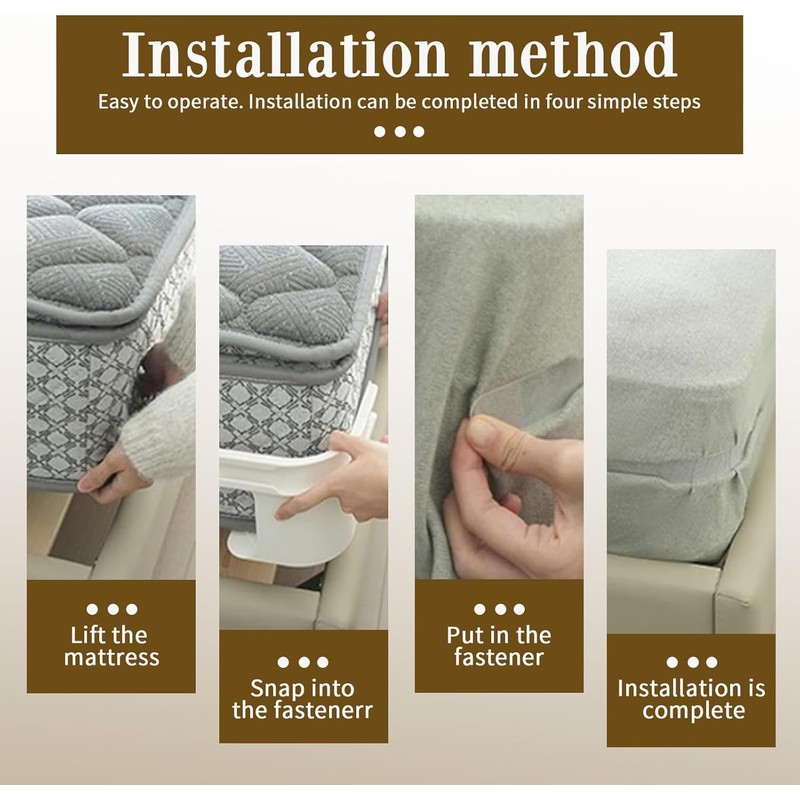 Installation method

Easy to operate. Installation can be completed in four simple steps

Lift the mattress

Snap into the fastenerr

Put in the fastener

Installation is complete