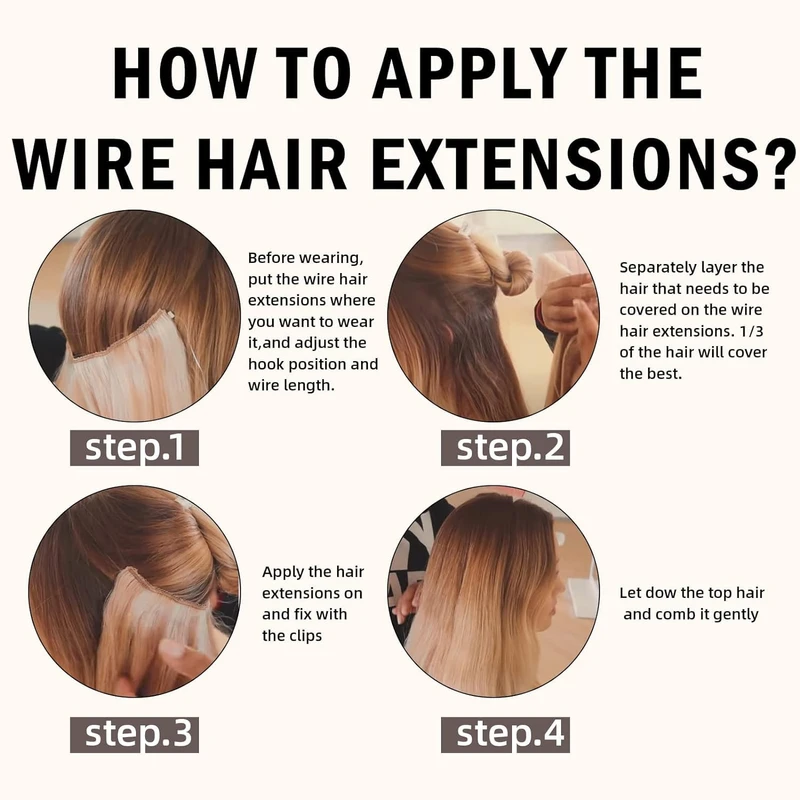 HOW TO APPLY THE WIRE HAIR EXTENSIONS?

Before wearing, put the wire hair extensions where you want to wear it,and adjust the hook position and wire length.

step.1

Separately layer the hair that needs to be covered on the wire hair extensions. 1/3 of the hair will cover the best.

step.2

Apply the hair extensions on and fix with the clips

step.3

Let dow the top hair and comb it gently

step.4