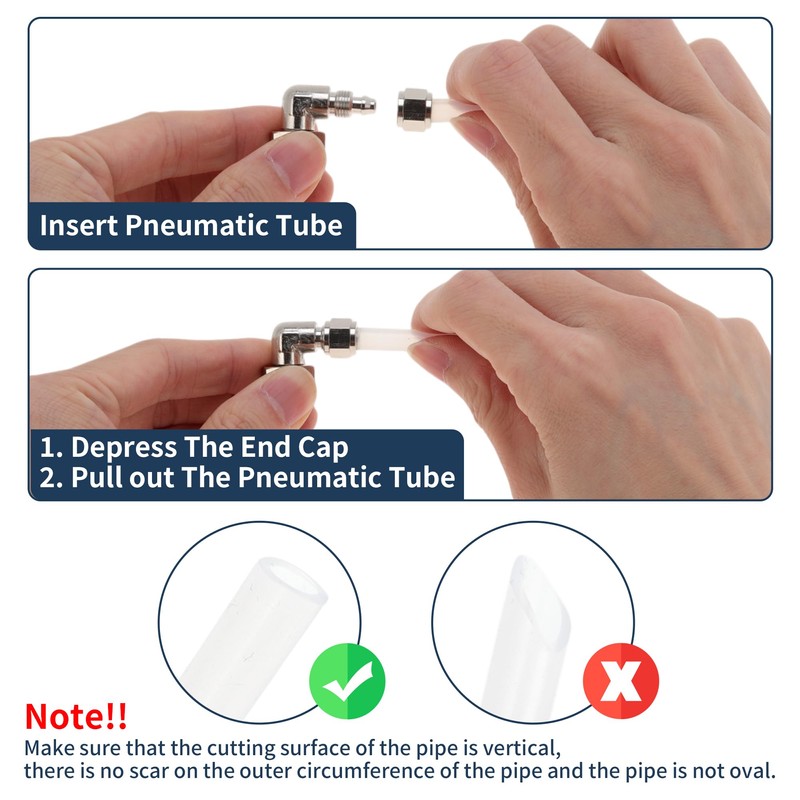 Insert Pneumatic Tube

1. Depress The End Cap
2. Pull out The Pneumatic Tube

Note!!
Make sure that the cutting surface of the pipe is vertical, there is no scar on the outer circumference of the pipe and the pipe is not oval.