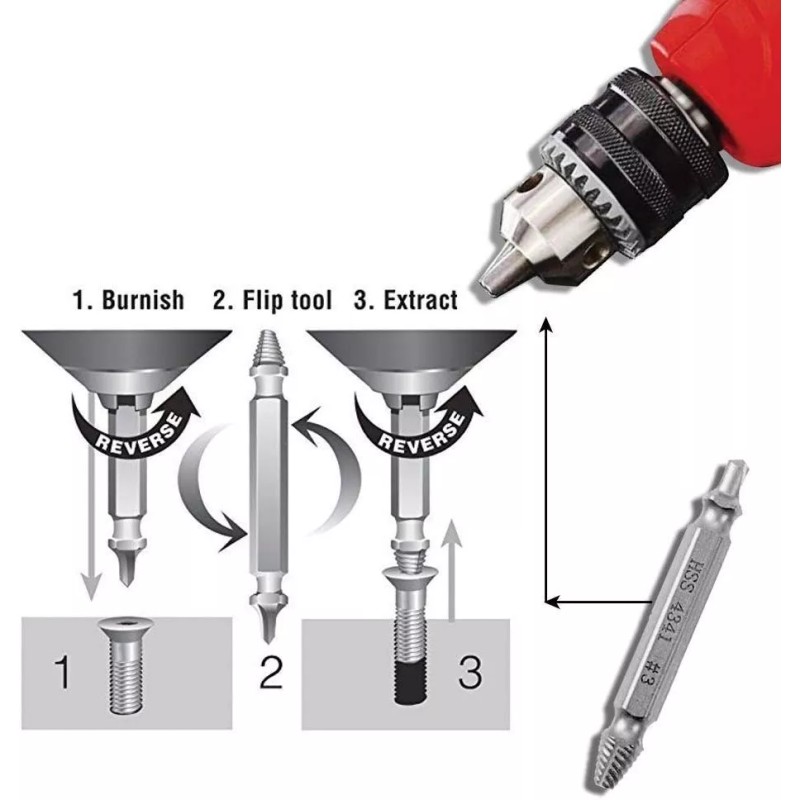 1. Burnish 2. Flip tool 3. Extract

REVERSE

REVERSE

1

2

3

HSS 4341 #3