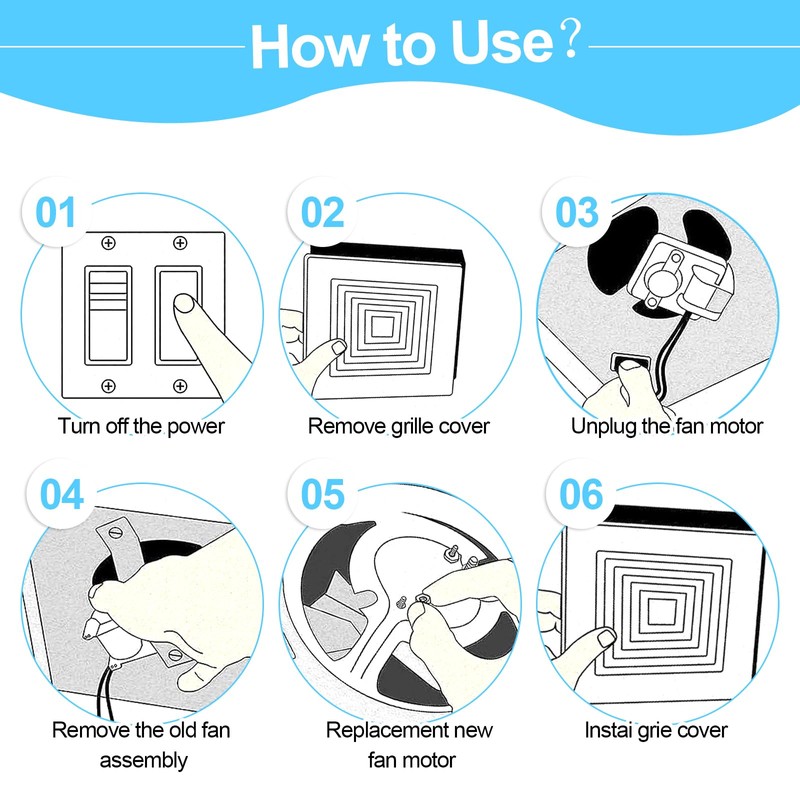 How to Use?

01
Turn off the power

02
Remove grille cover

03
Unplug the fan motor

04
Remove the old fan assembly

05
Replacement new fan motor

06
Instai grie cover