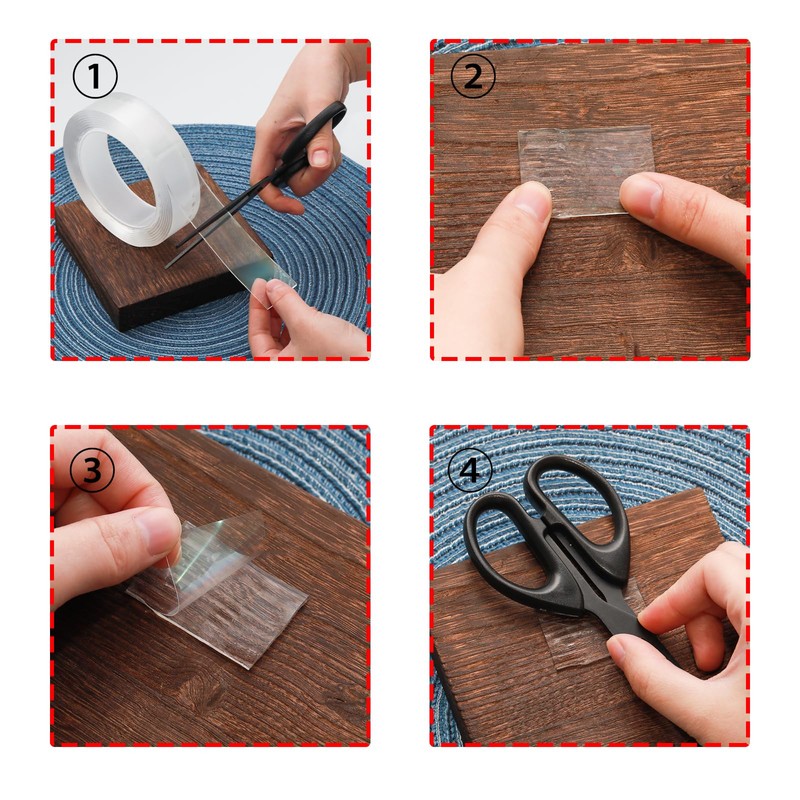 ①

②

③

④