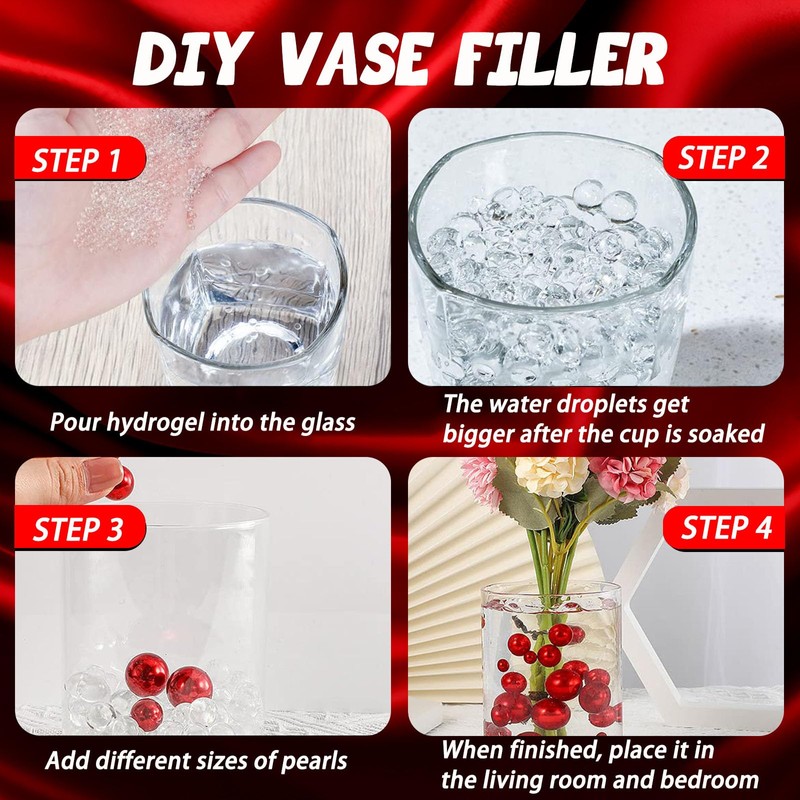 DIY VASE FILLER

STEP 1

Pour hydrogel into the glass

STEP 2

The water droplets get bigger after the cup is soaked

STEP 3

Add different sizes of pearls

STEP 4

When finished, place it in the living room and bedroom