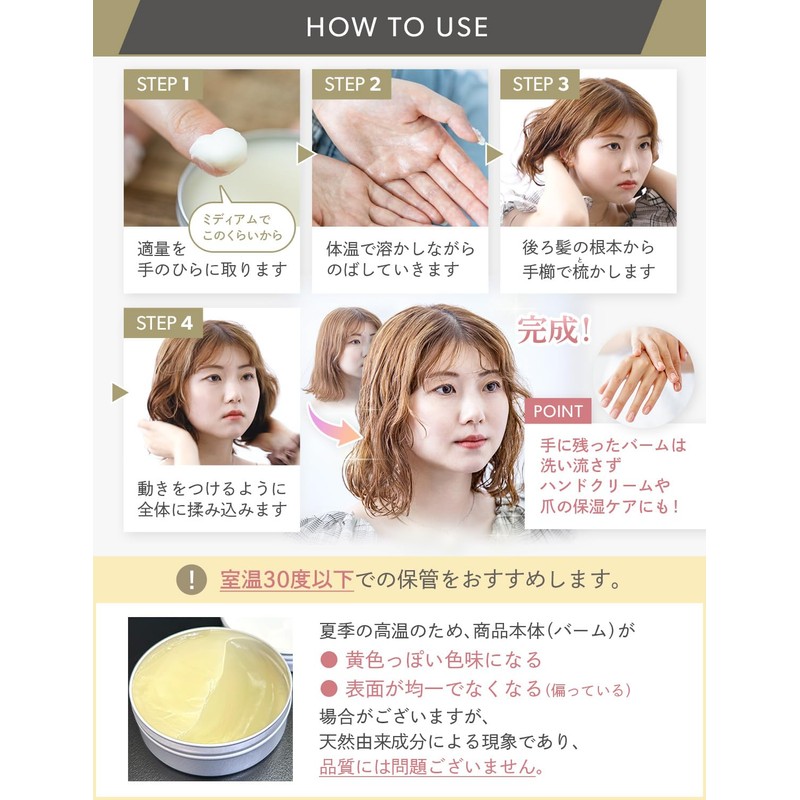 HOW TO USE

STEP 1
ミディアムで このくらいから
適量を 手のひらに取ります

STEP 2
体温で溶かしながら のばしていきます

STEP 3
後ろ髪の根本から 手櫛で梳かします

STEP 4
動きをつけるように 全体に揉み込みます

完成！

POINT
手に残ったバームは 洗い流さず ハンドクリームや 爪の保湿ケアにも！

! 室温30度以下での保管をおすすめします。

夏季の高温のため、商品本体（バーム）が
● 黄色っぽい色味になる
● 表面が均一でなくなる（偏っている）
場合がございますが、
天然由来成分による現象であり、
品質には問題ございません。