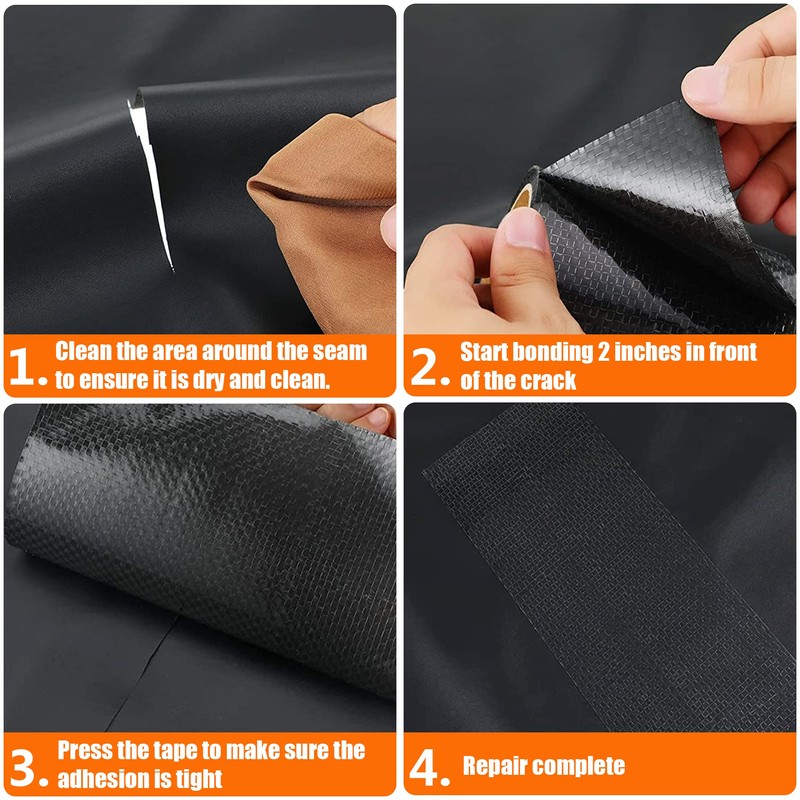 1. Clean the area around the seam to ensure it is dry and clean.

2. Start bonding 2 inches in front of the crack

3. Press the tape to make sure the adhesion is tight

4. Repair complete