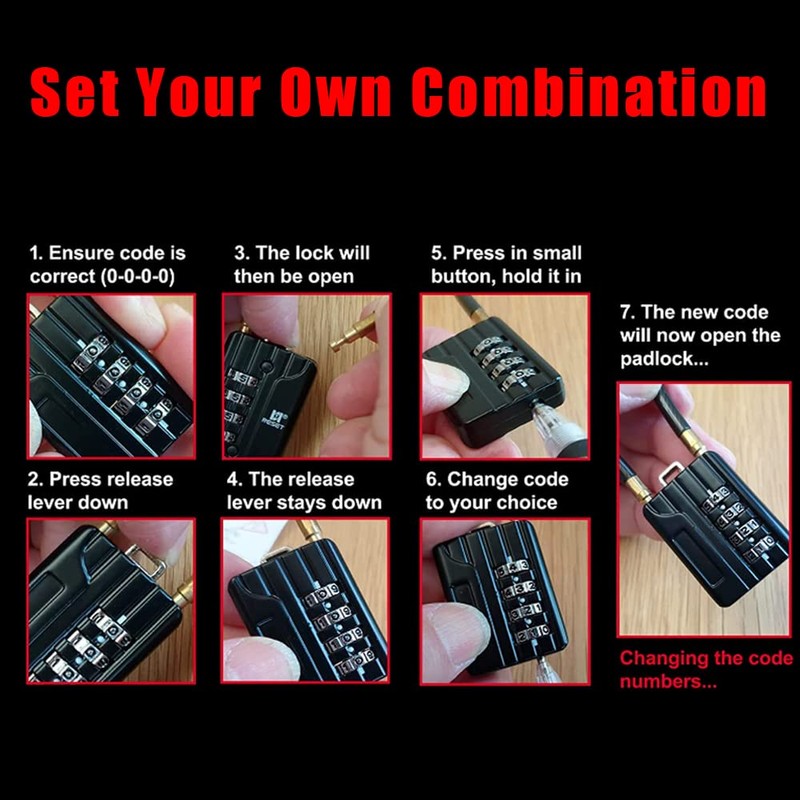 Set Your Own Combination

1. Ensure code is correct (0-0-0-0)

2. Press release lever down

3. The lock will then be open

RESET

4. The release lever stays down

5. Press in small button, hold it in

6. Change code to your choice

7. The new code will now open the padlock...

Changing the code numbers...