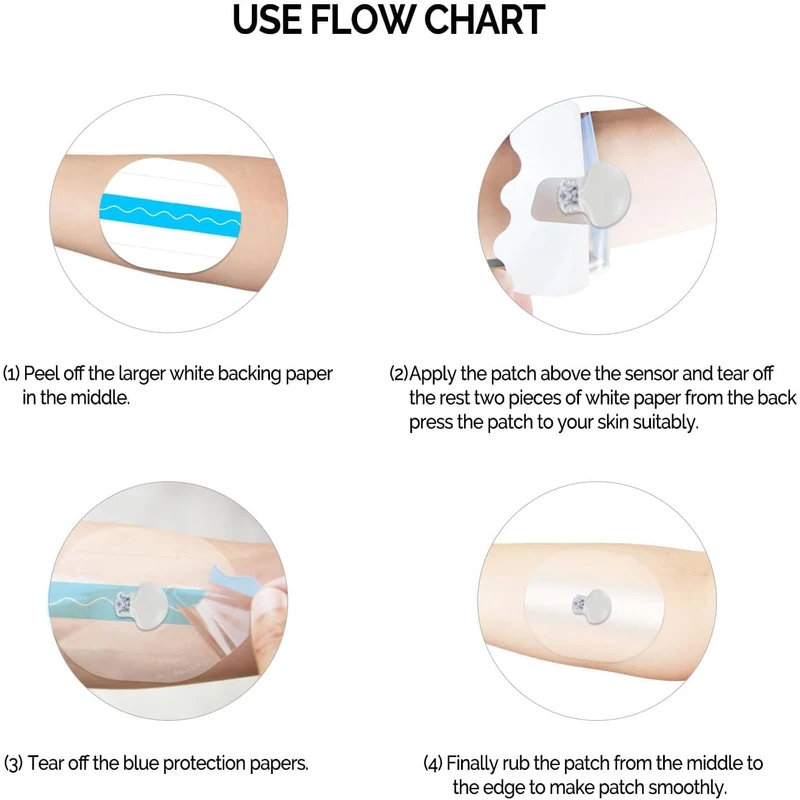 USE FLOW CHART

(1) Peel off the larger white backing paper in the middle.

(2)Apply the patch above the sensor and tear off the rest two pieces of white paper from the back press the patch to your skin suitably.

(3) Tear off the blue protection papers.

(4) Finally rub the patch from the middle to the edge to make patch smoothly.