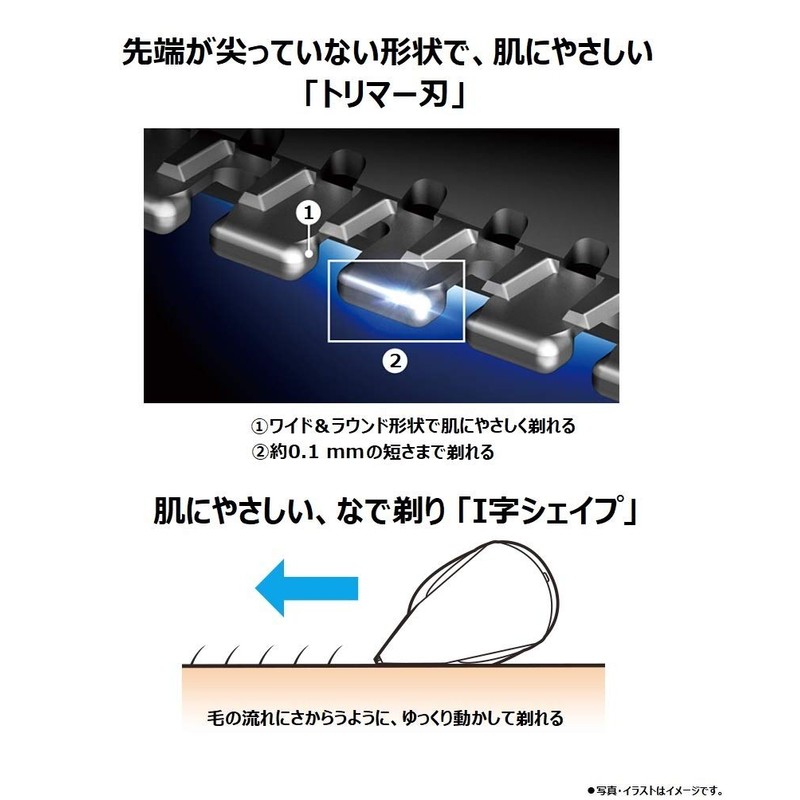 先端が尖っていない形状で、肌にやさしい
「トリマー刃」

①

②

①ワイド＆ラウンド形状で肌にやさしく剃れる
②約0.1 mmの短さまで剃れる

肌にやさしい、なで剃り「I字シェイプ」

毛の流れにさからうように、ゆっくり動かして剃れる

●写真・イラストはイメージです。