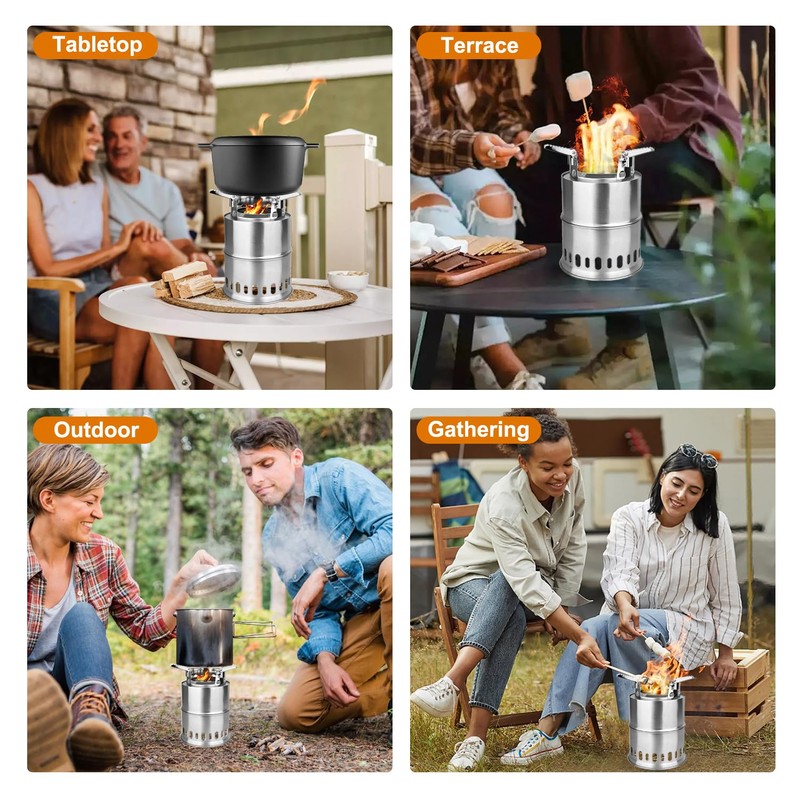 Tabletop

Terrace

Outdoor

Gathering