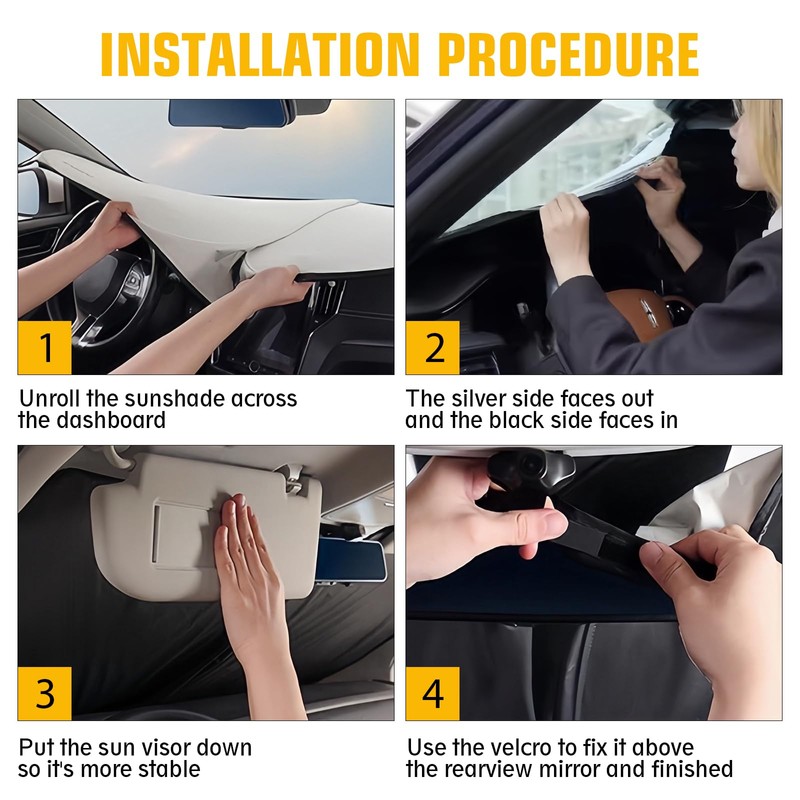 INSTALLATION PROCEDURE

1

Unroll the sunshade across the dashboard

2

The silver side faces out and the black side faces in

3

Put the sun visor down so it's more stable

4

Use the velcro to fix it above the rearview mirror and finished