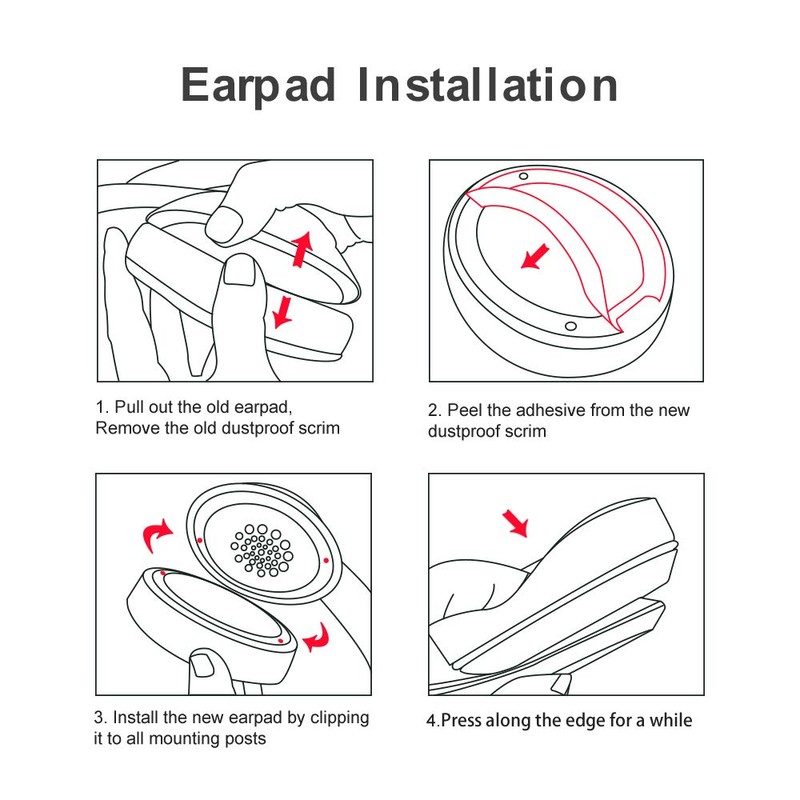 Earpad Installation

1. Pull out the old earpad, Remove the old dustproof scrim

2. Peel the adhesive from the new dustproof scrim

3. Install the new earpad by clipping it to all mounting posts

4.Press along the edge for a while