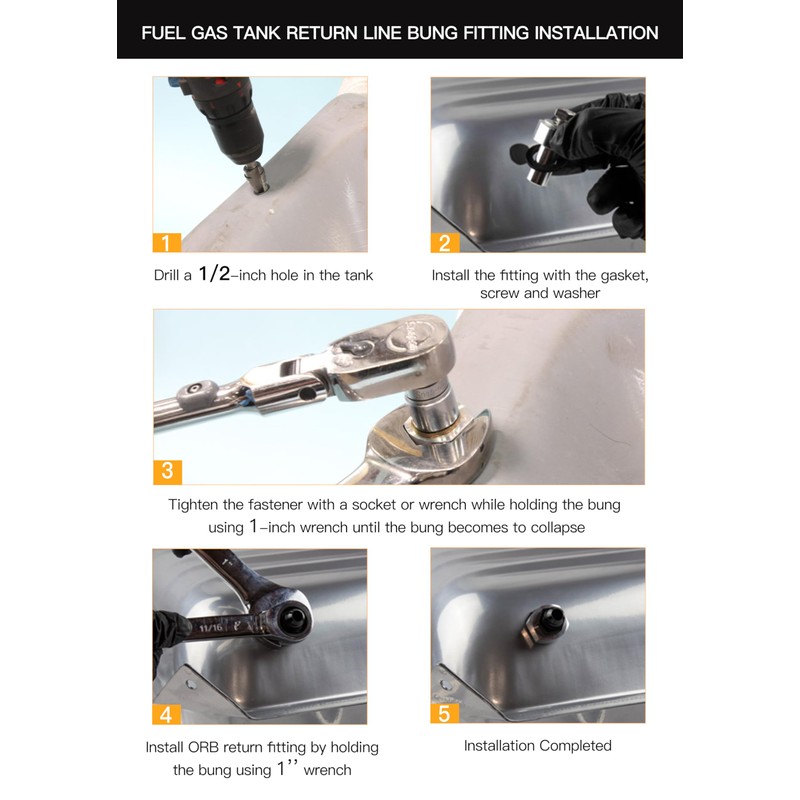 FUEL GAS TANK RETURN LINE BUNG FITTING INSTALLATION

1

Drill a 1/2-inch hole in the tank

2

Install the fitting with the gasket, screw and washer

3

Tighten the fastener with a socket or wrench while holding the bung using 1-inch wrench until the bung becomes to collapse

11/16

4

Install ORB return fitting by holding the bung using 1'' wrench

5

Installation Completed