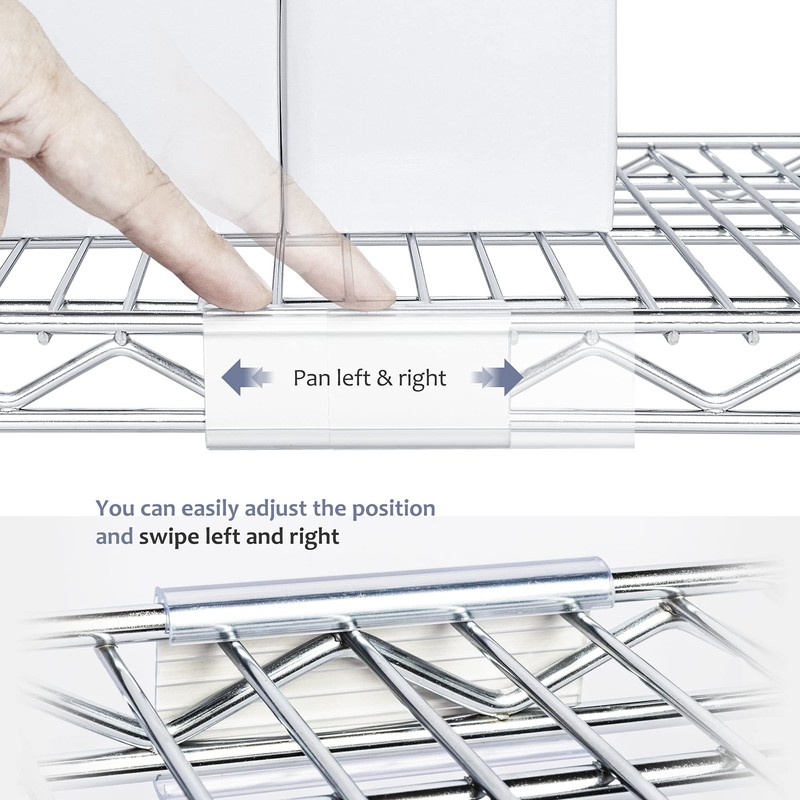 Pan left & right

You can easily adjust the position and swipe left and right