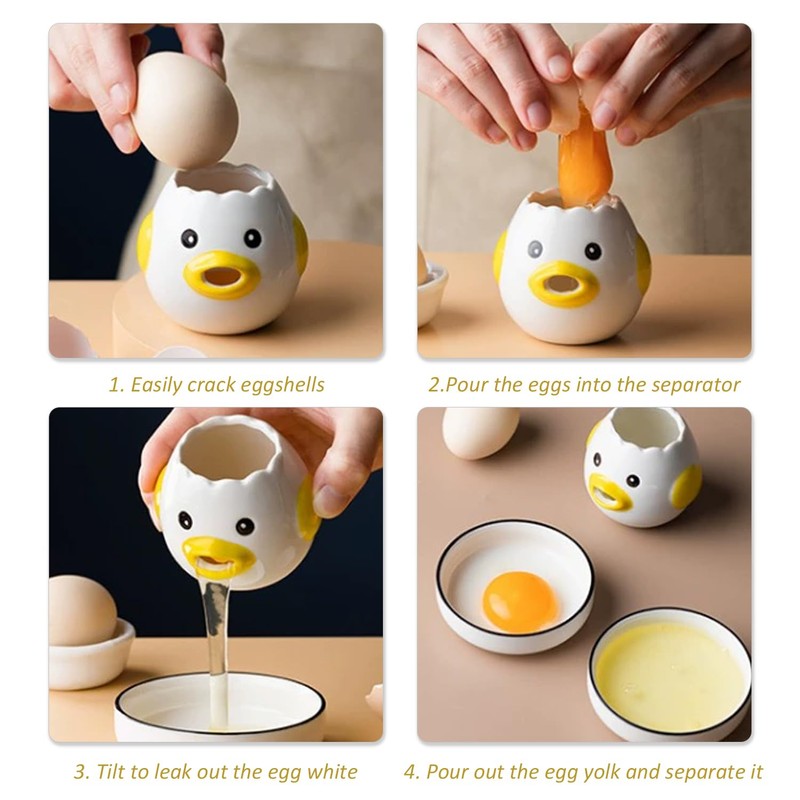 1. Easily crack eggshells

2.Pour the eggs into the separator

3. Tilt to leak out the egg white

4. Pour out the egg yolk and separate it