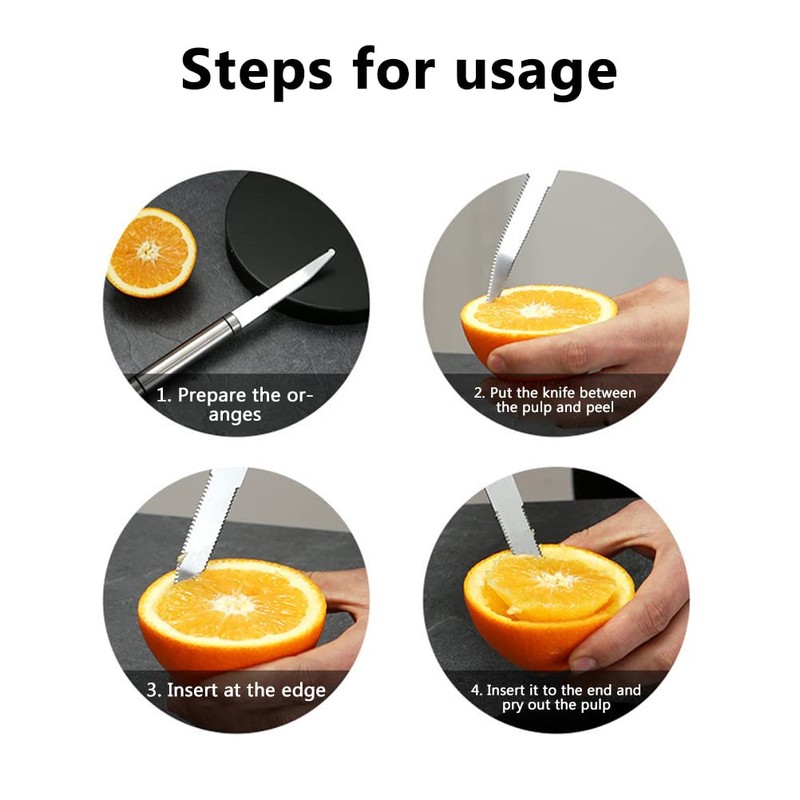 Steps for usage

1. Prepare the oranges

2. Put the knife between the pulp and peel

3. Insert at the edge

4. Insert it to the end and pry out the pulp