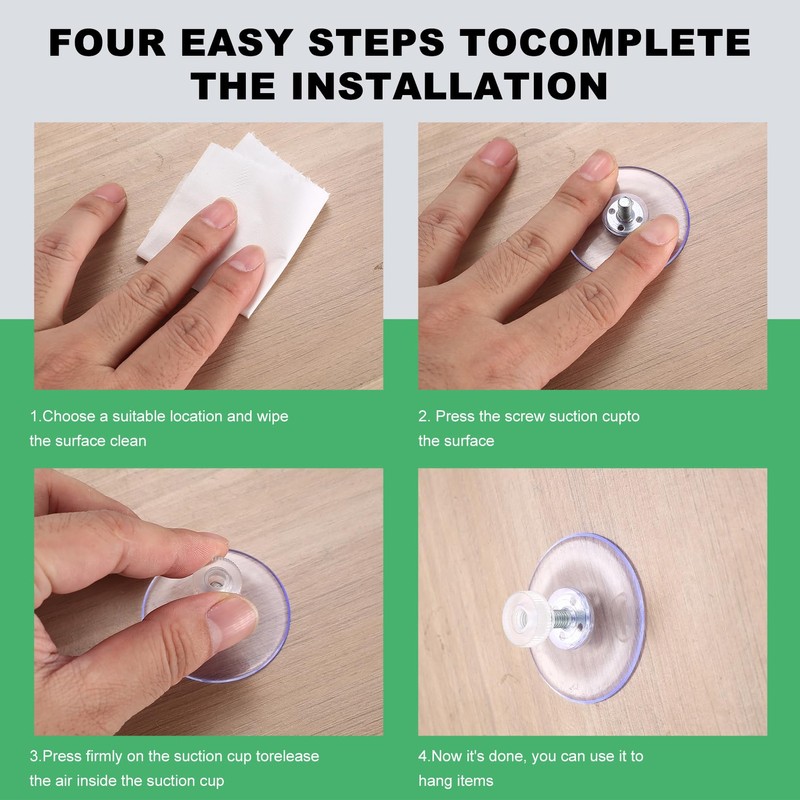 FOUR EASY STEPS TOCOMPLETE THE INSTALLATION

1.Choose a suitable location and wipe the surface clean

2. Press the screw suction cupto the surface

3.Press firmly on the suction cup torelease the air inside the suction cup

4.Now it's done, you can use it to hang items