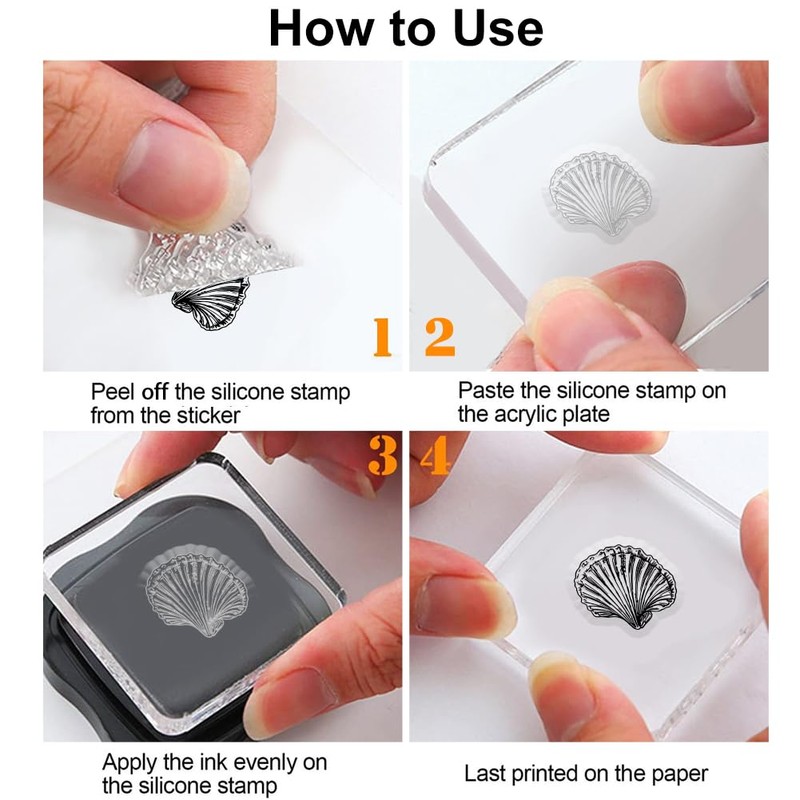 How to Use

1

Peel off the silicone stamp from the sticker

2

Paste the silicone stamp on the acrylic plate

3

Apply the ink evenly on the silicone stamp

4

Last printed on the paper