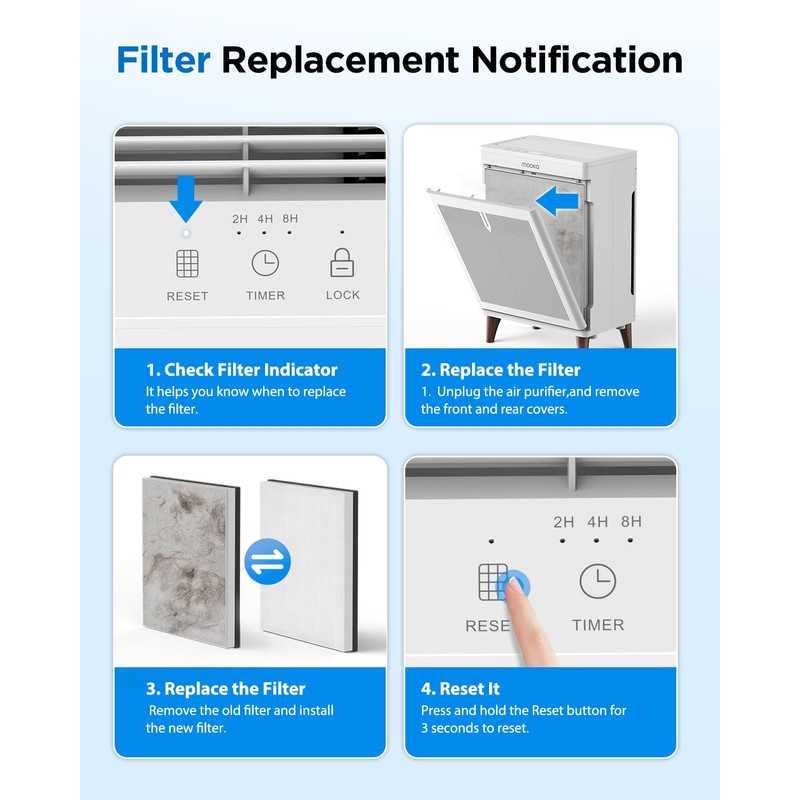 Filter Replacement Notification

2H 4H 8H

RESET TIMER LOCK

1. Check Filter Indicator
It helps you know when to replace the filter.

mooka

2. Replace the Filter
1. Unplug the air purifier,and remove the front and rear covers.

3. Replace the Filter
Remove the old filter and install the new filter.

2H 4H 8H

RESE TIMER

4. Reset It
Press and hold the Reset button for 3 seconds to reset.