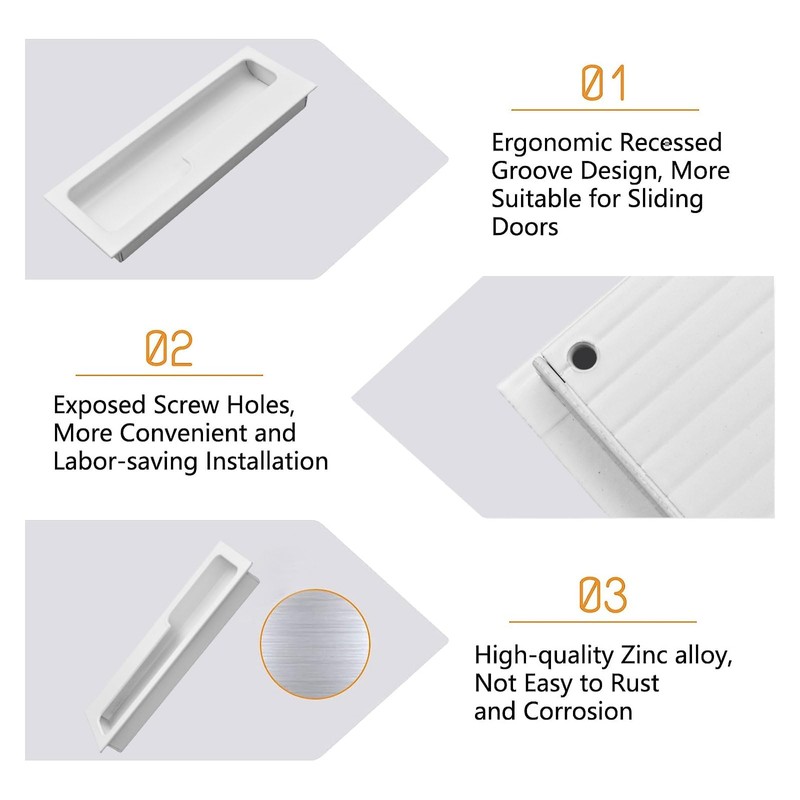 01

Ergonomic Recessed Groove Design, More Suitable for Sliding Doors

02

Exposed Screw Holes, More Convenient and Labor-saving Installation

03

High-quality Zinc alloy, Not Easy to Rust and Corrosion