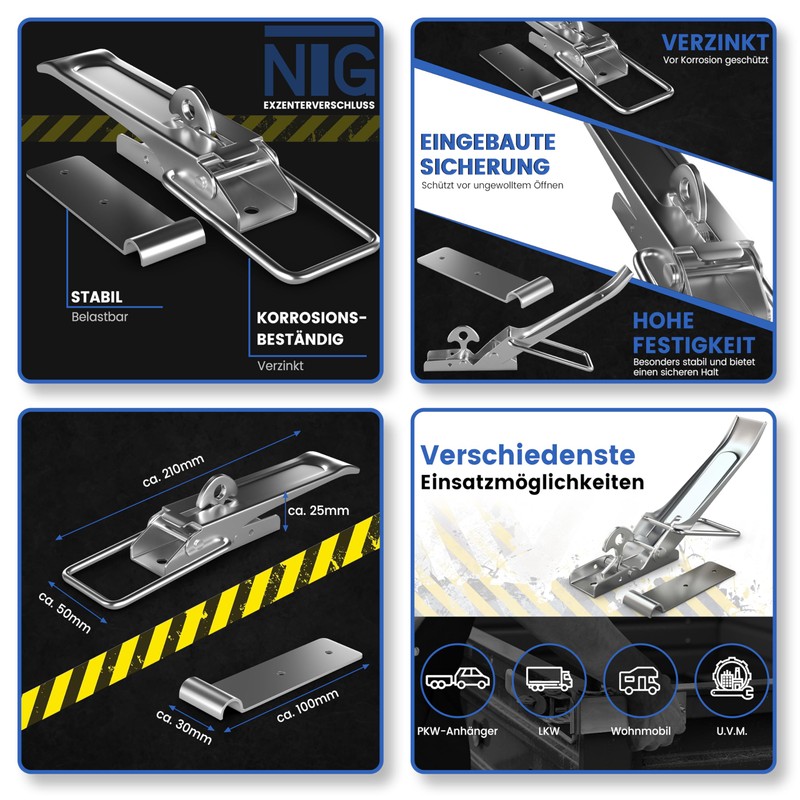 NIG
EXZENTERVERSCHLUSS

STABIL
Belastbar

KORROSIONS-BESTÄNDIG
Verzinkt

VERZINKT
Vor Korrosion geschützt

EINGEBAUTE SICHERUNG
Schützt vor ungewolltem Öffnen

HOHE FESTIGKEIT
Besonders stabil und bietet einen sicheren Halt

ca. 210mm
ca. 25mm
ca. 50mm
ca. 30mm
ca. 100mm

Verschiedenste
Einsatzmöglichkeiten

PKW-Anhänger
LKW
Wohnmobil
U.V.M.