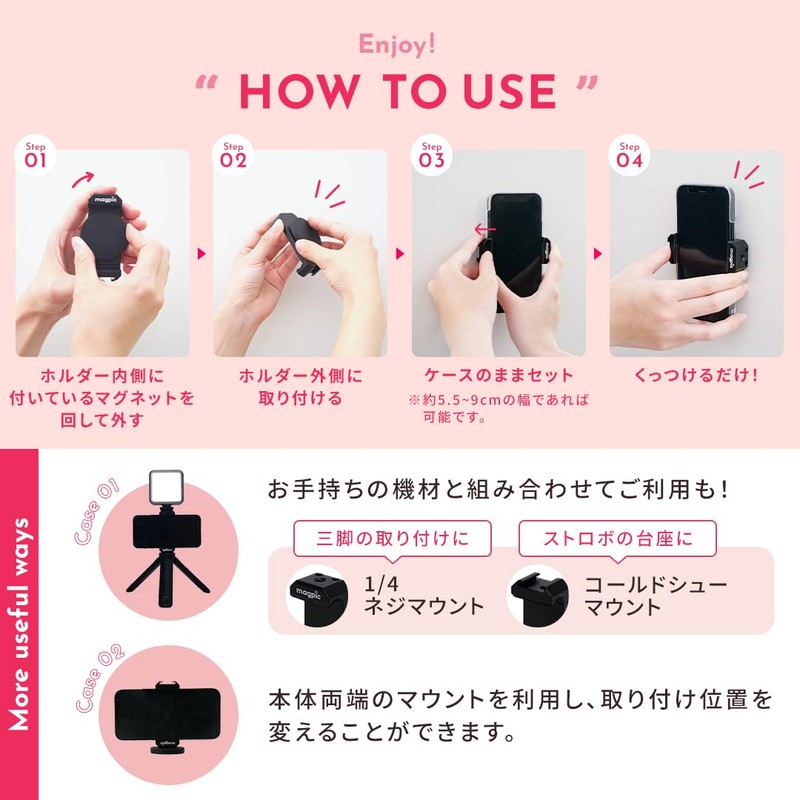 Enjoy!

“ HOW TO USE ”

Step 01

magpic

ホルダー内側に付いているマグネットを回して外す

Step 02

ホルダー外側に取り付ける

Step 03

ケースのままセット

※約5.5~9cmの幅であれば可能です。

Step 04

くっつけるだけ!

More useful ways

Case 01

お手持ちの機材と組み合わせてご利用も!

三脚の取り付けに

magpic

1/4 ネジマウント

ストロボの台座に

コールドシュー マウント

Case 02

本体両端のマウントを利用し、取り付け位置を変えることができます。