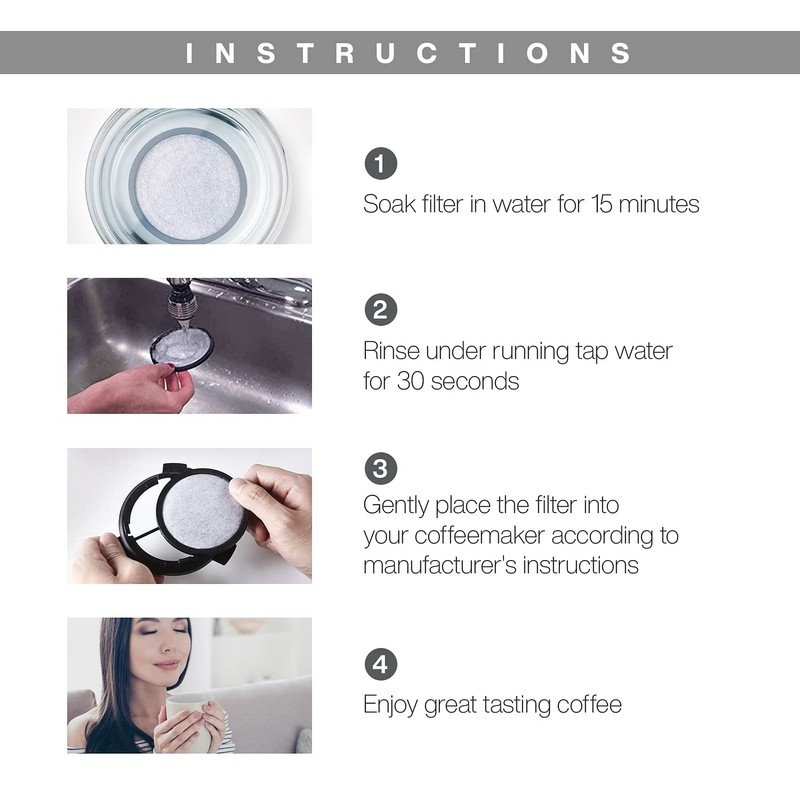 INSTRUCTIONS

1
Soak filter in water for 15 minutes

2
Rinse under running tap water for 30 seconds

3
Gently place the filter into your coffeemaker according to manufacturer's instructions

4
Enjoy great tasting coffee