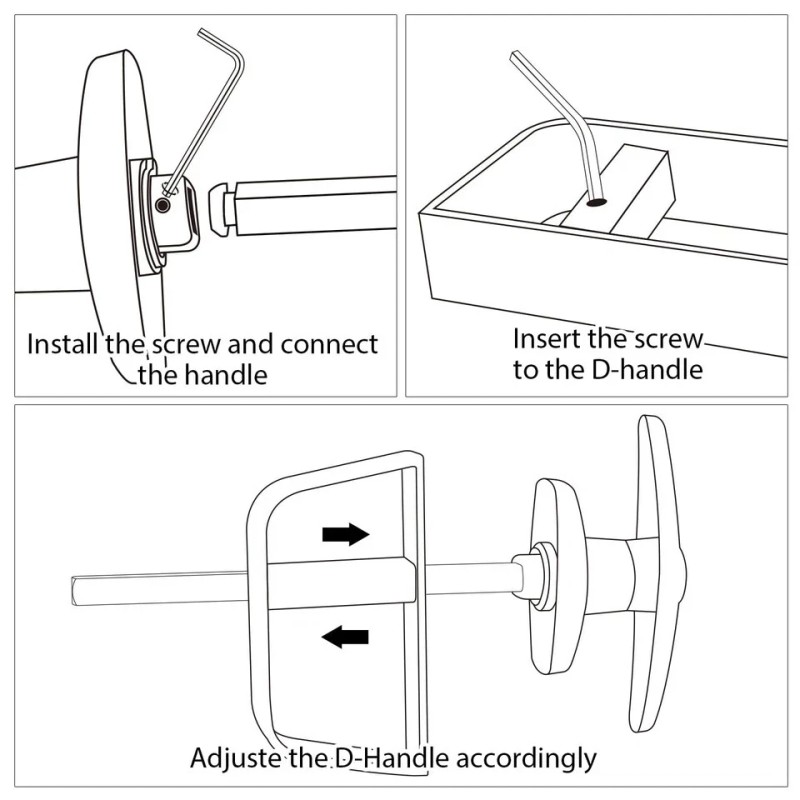 Install the screw and connect the handle

Insert the screw to the D-handle

Adjuste the D-Handle accordingly