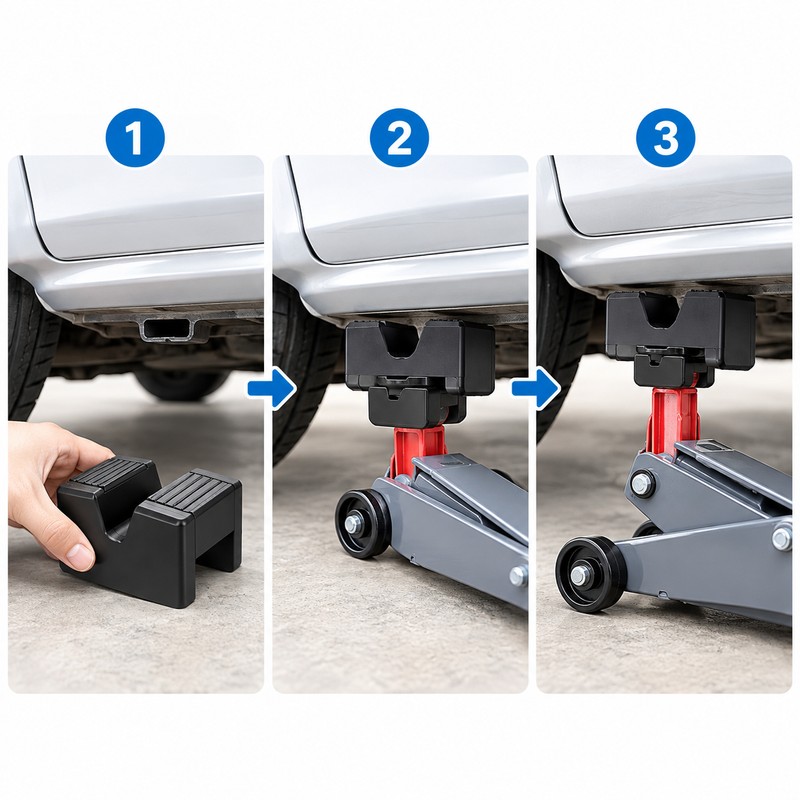 1

2

3