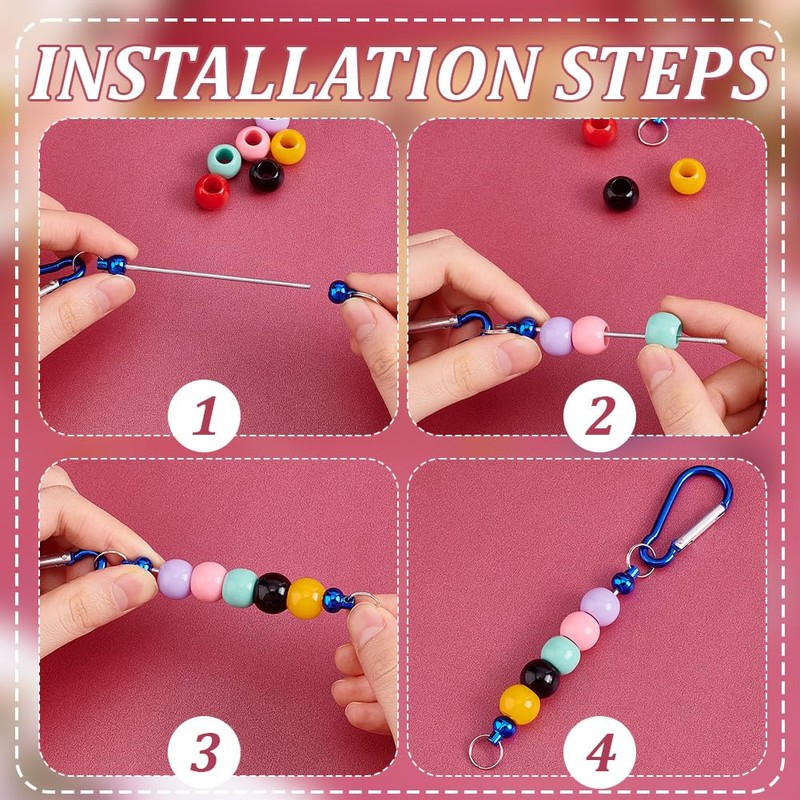 INSTALLATION STEPS

1

2

3

4