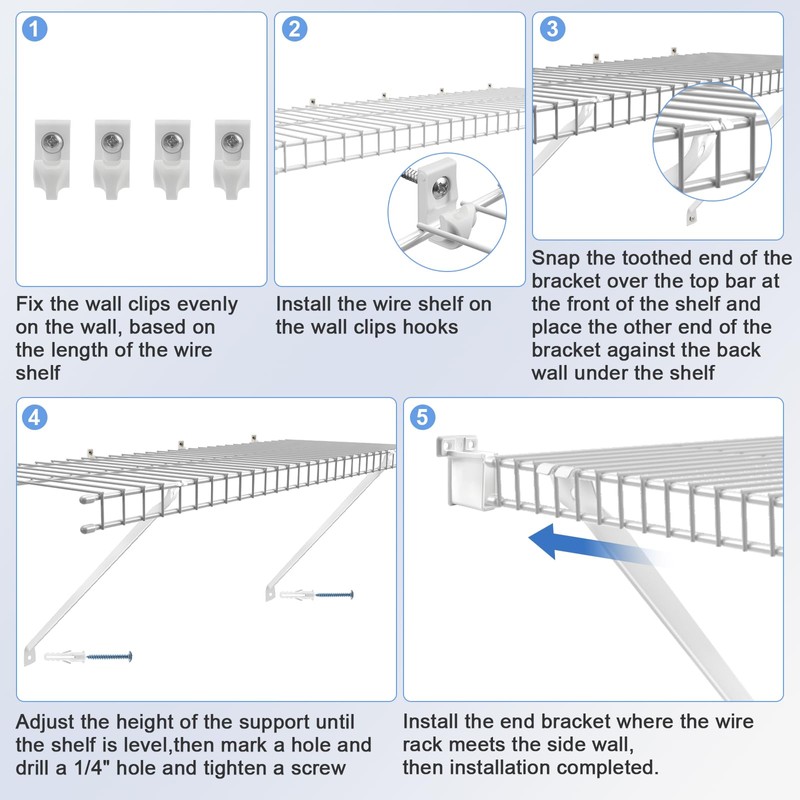 1

Fix the wall clips evenly on the wall, based on the length of the wire shelf

2

Install the wire shelf on the wall clips hooks

3

Snap the toothed end of the bracket over the top bar at the front of the shelf and place the other end of the bracket against the back wall under the shelf

4

Adjust the height of the support until the shelf is level,then mark a hole and drill a 1/4" hole and tighten a screw

5

Install the end bracket where the wire rack meets the side wall, then installation completed.