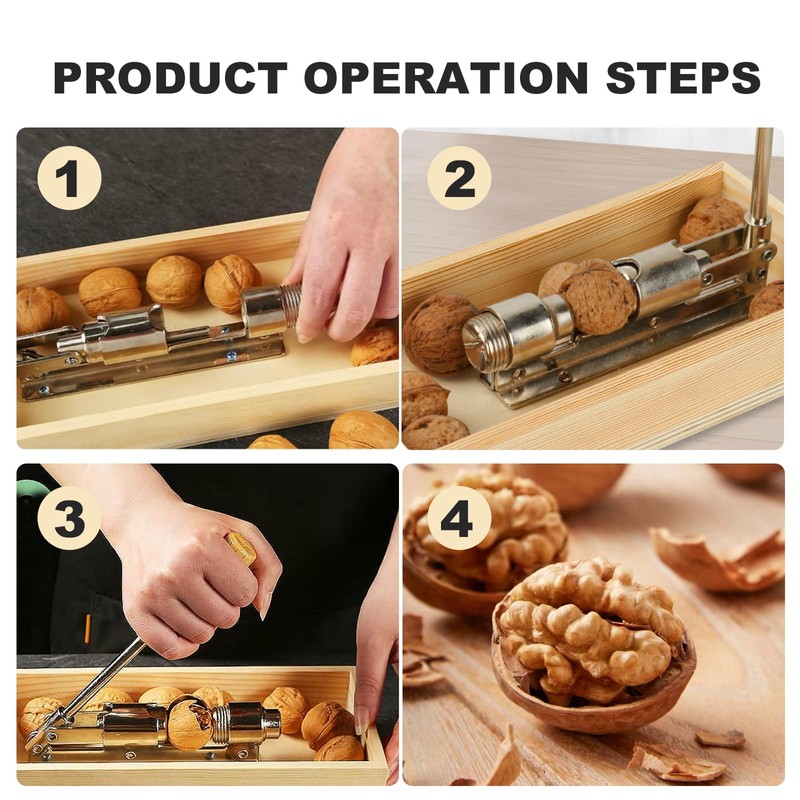 PRODUCT OPERATION STEPS

1

2

3

4