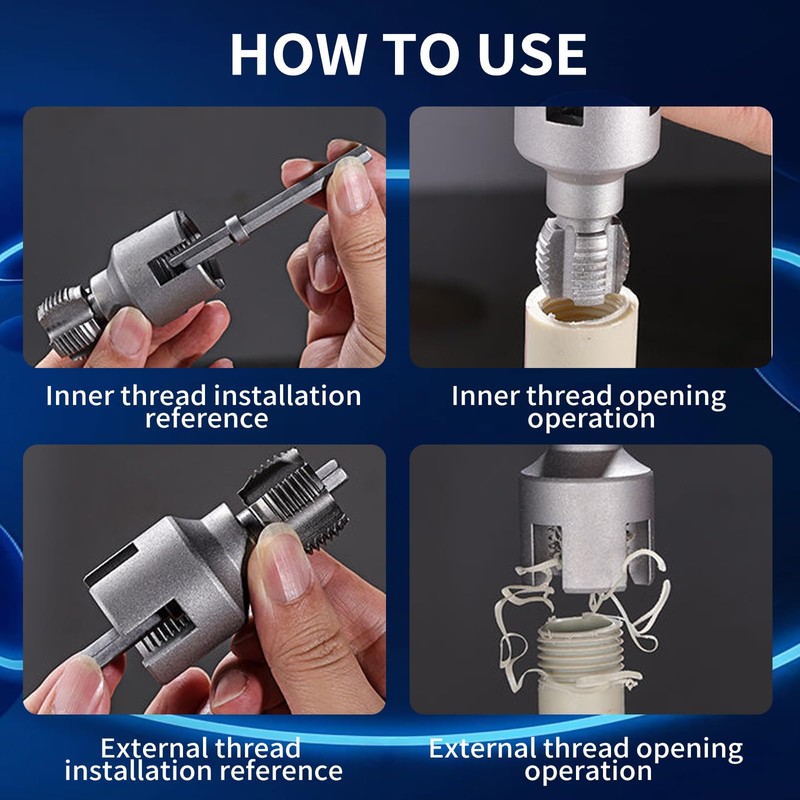 HOW TO USE

Inner thread installation reference

Inner thread opening operation

External thread installation reference

External thread opening operation