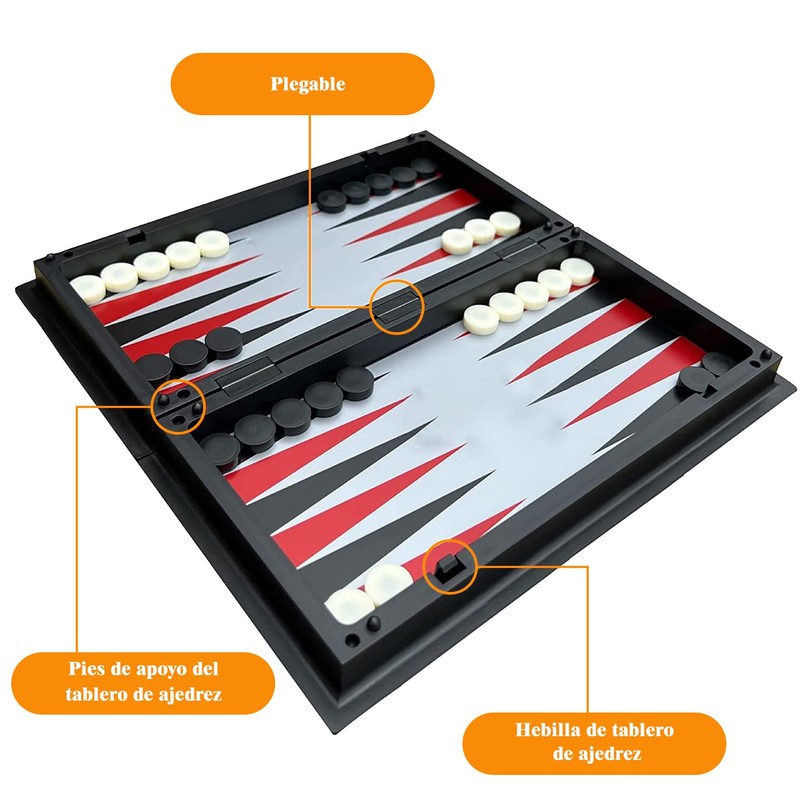 Plegable

Pies de apoyo del tablero de ajedrez

Hebilla de tablero de ajedrez