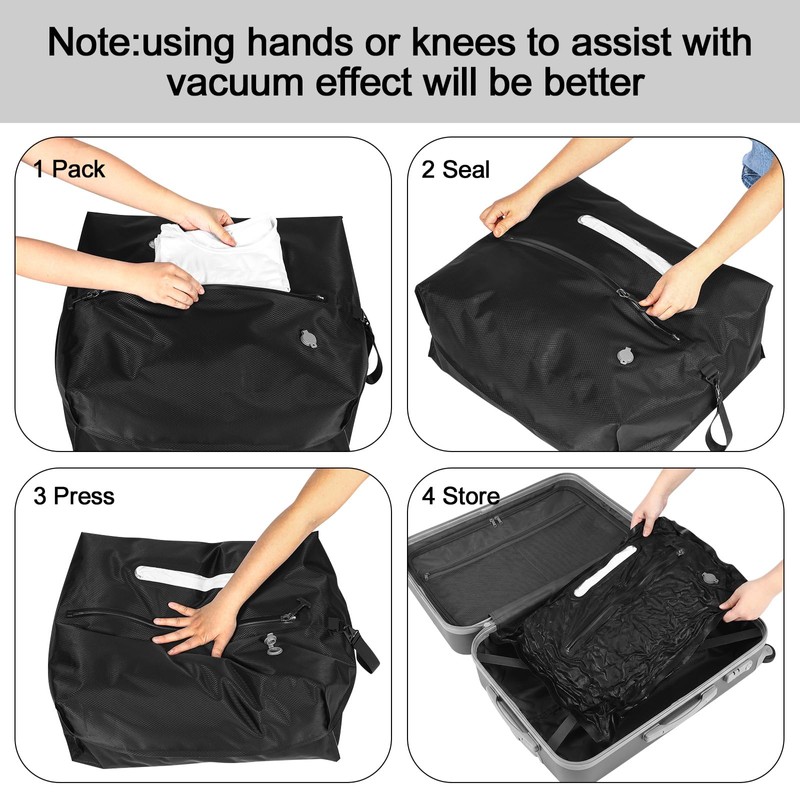 Note:using hands or knees to assist with vacuum effect will be better

1 Pack

2 Seal

3 Press

4 Store