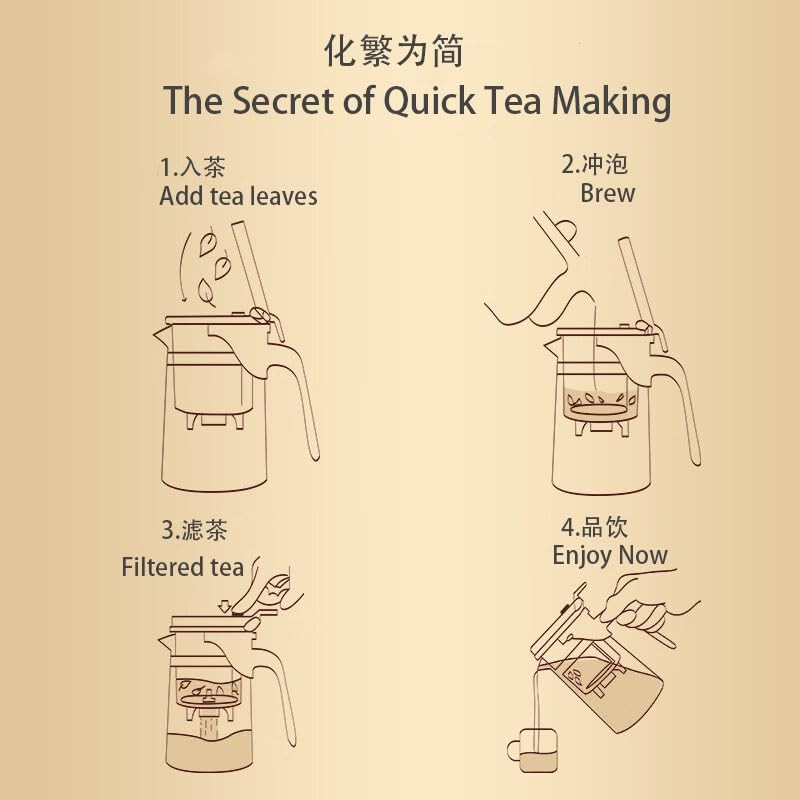 化繁为简
The Secret of Quick Tea Making

1.入茶
Add tea leaves

2.冲泡
Brew

3.滤茶
Filtered tea

4.品饮
Enjoy Now