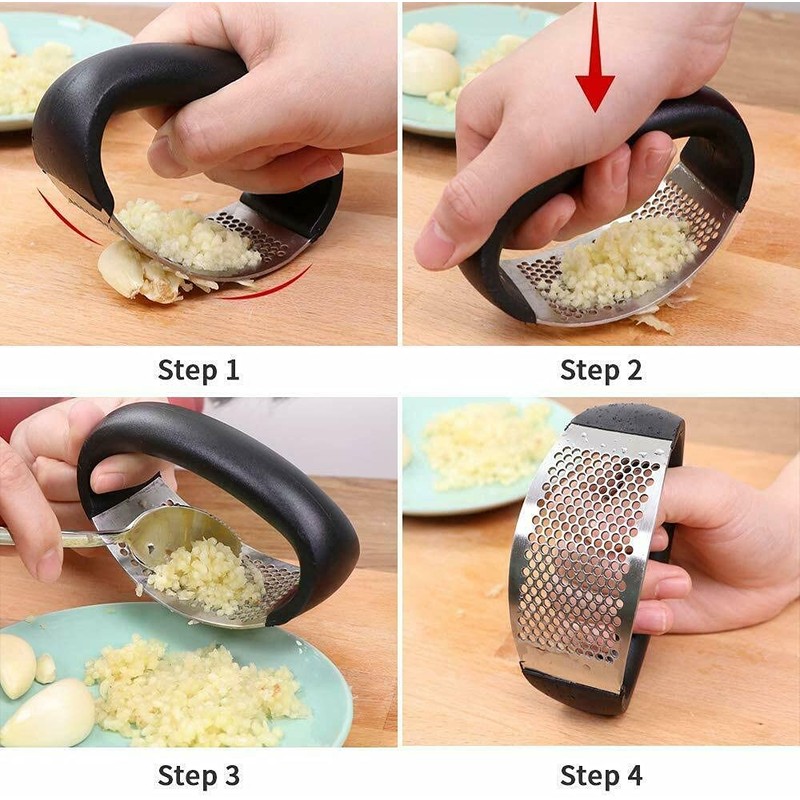 Step 1

Step 2

Step 3

Step 4